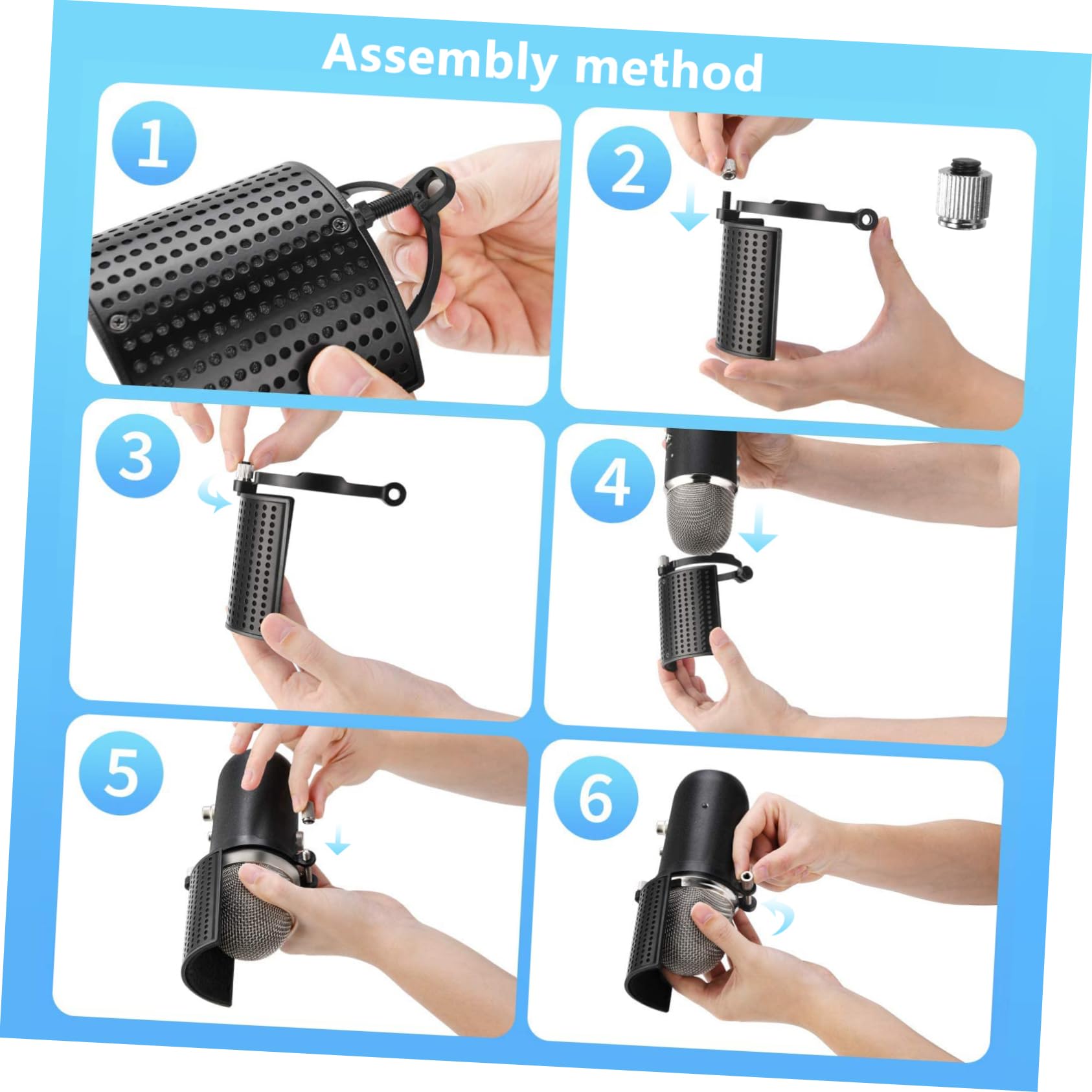 Assembly method

1

2

3

4

5

6