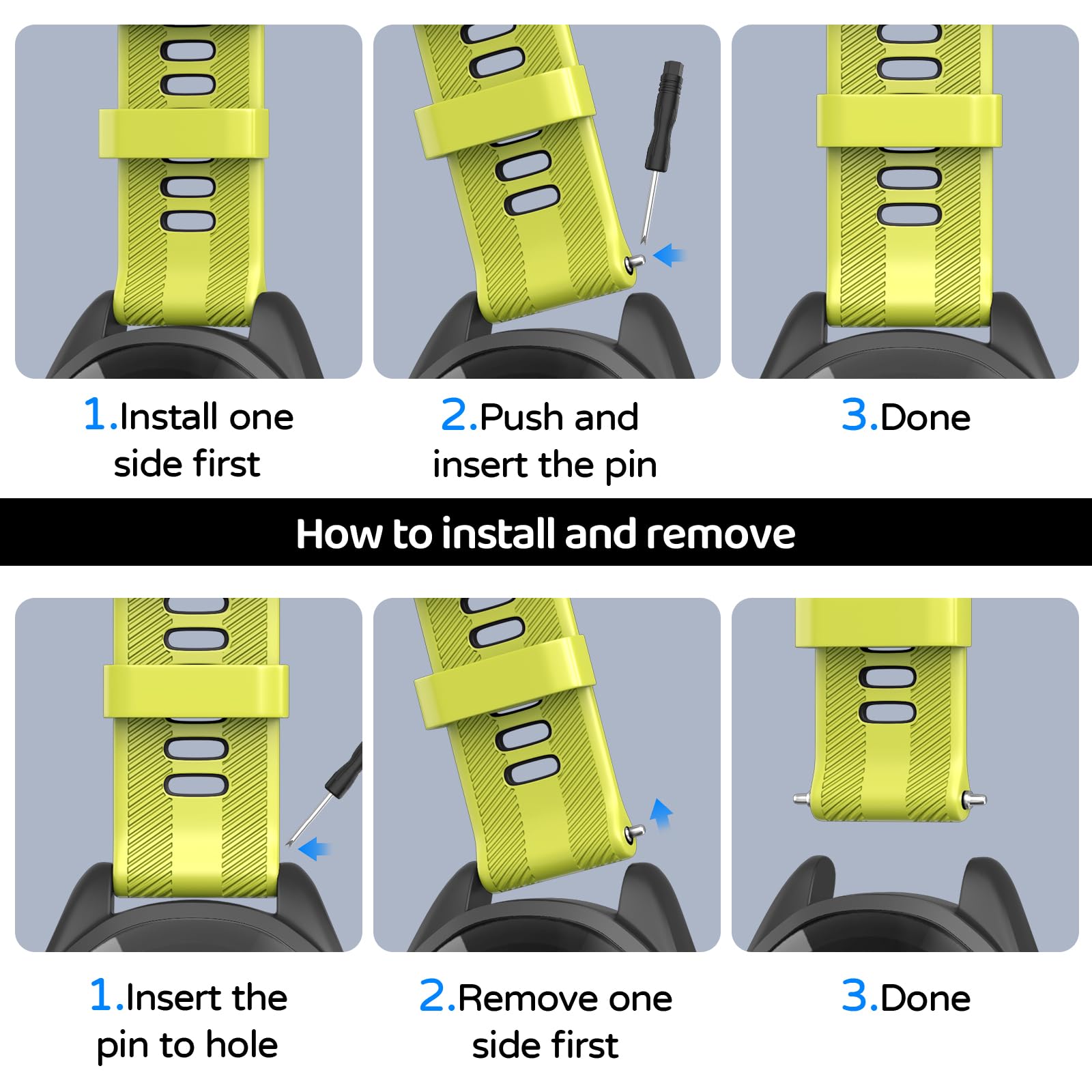 1.Install one side first

2.Push and insert the pin

3.Done

How to install and remove

1.Insert the pin to hole

2.Remove one side first

3.Done