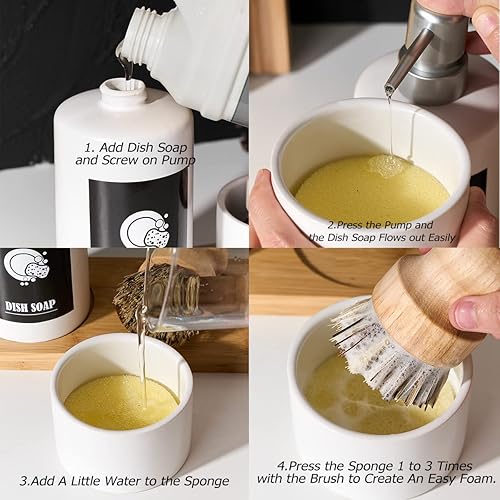 1. Add Dish Soap and Screw on Pump

2.Press the Pump and the Dish Soap Flows out Easily

DISH SOAP

3.Add A Little Water to the Sponge

4.Press the Sponge 1 to 3 Times with the Brush to Create An Easy Foam.