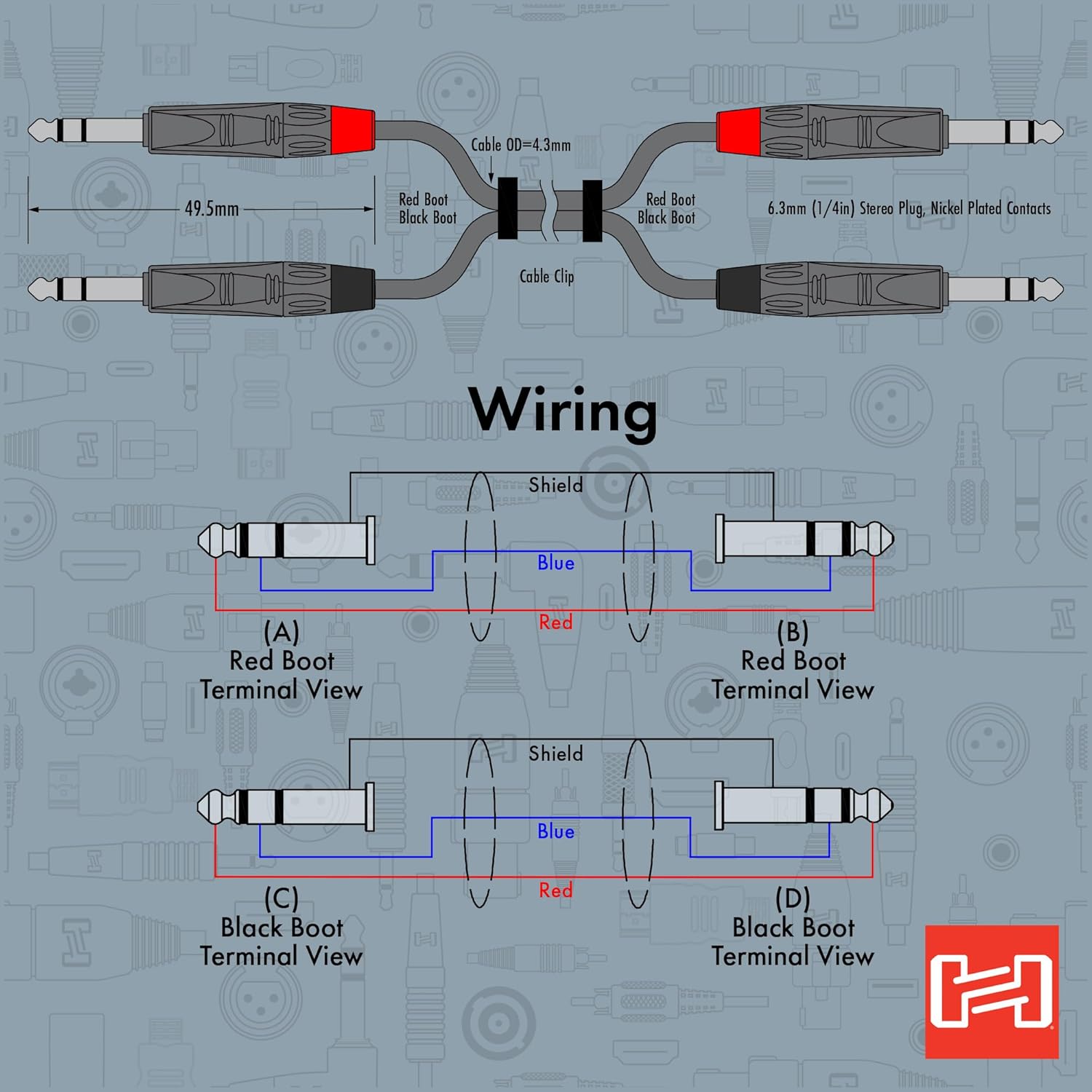 Cable OD=4.3mm

49.5mm

Red Boot
Black Boot

Red Boot
Black Boot

6.3mm (1/4in) Stereo Plug, Nickel Plated Contacts

Cable Clip

Wiring

Shield

Blue

Red

(A)
Red Boot
Terminal View

(B)
Red Boot
Terminal View

Shield

Blue

Red

(C)
Black Boot
Terminal View

(D)
Black Boot
Terminal View