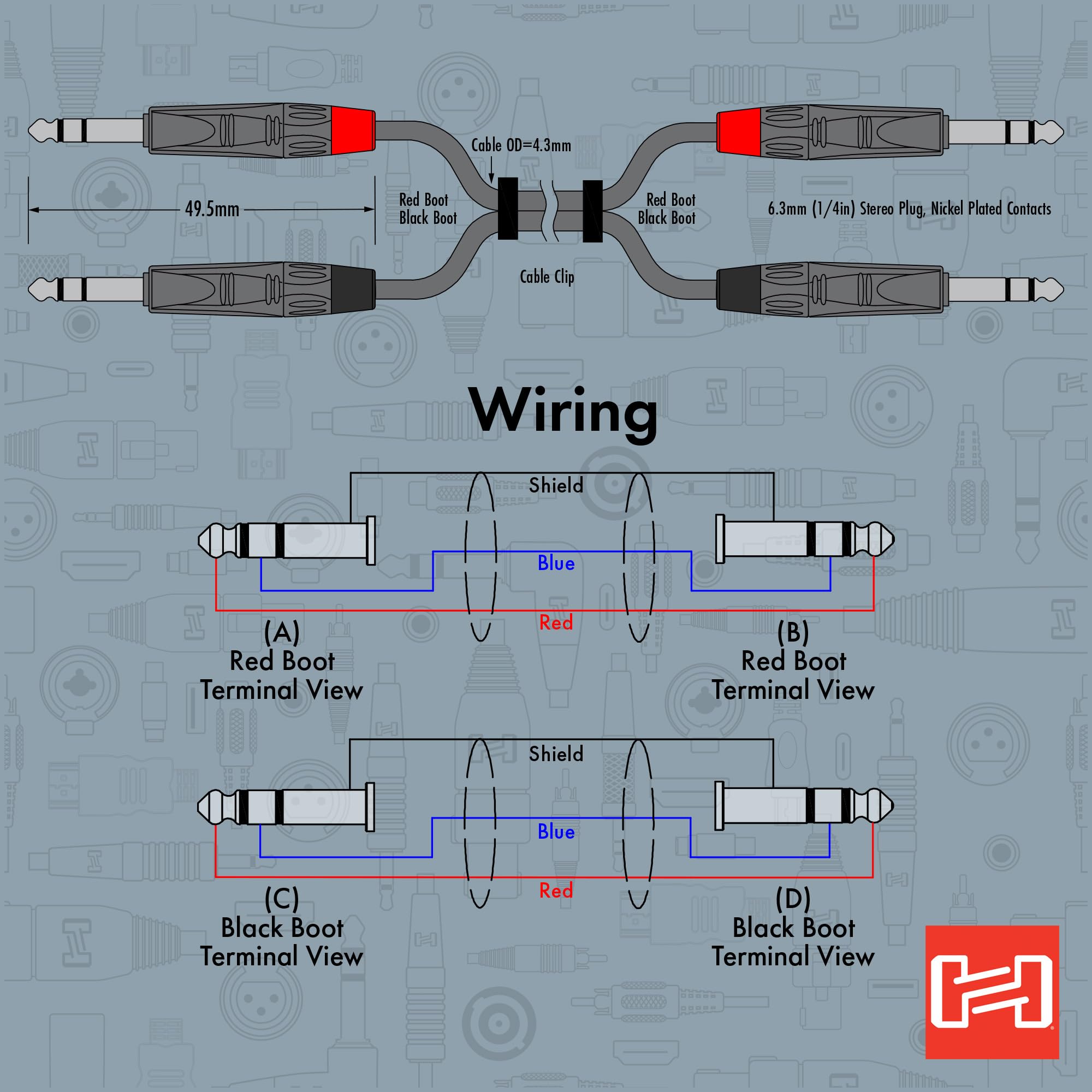 Cable OD=4.3mm

49.5mm

Red Boot
Black Boot

Red Boot
Black Boot

6.3mm (1/4in) Stereo Plug, Nickel Plated Contacts

Cable Clip

Wiring

Shield

Blue

Red

(A)
Red Boot
Terminal View

(B)
Red Boot
Terminal View

Shield

Blue

Red

(C)
Black Boot
Terminal View

(D)
Black Boot
Terminal View