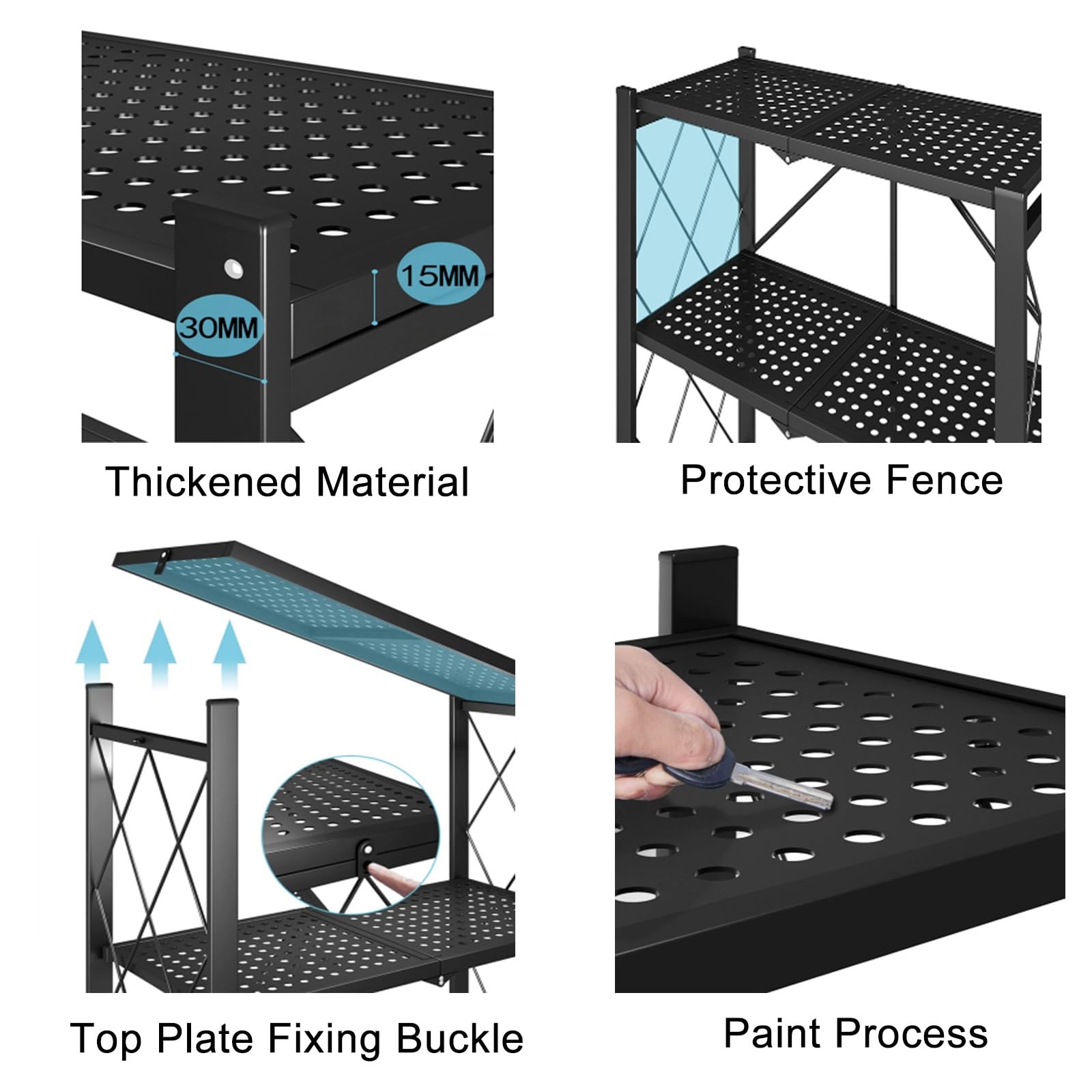 15MM

30MM

Thickened Material

Protective Fence

Top Plate Fixing Buckle

Paint Process