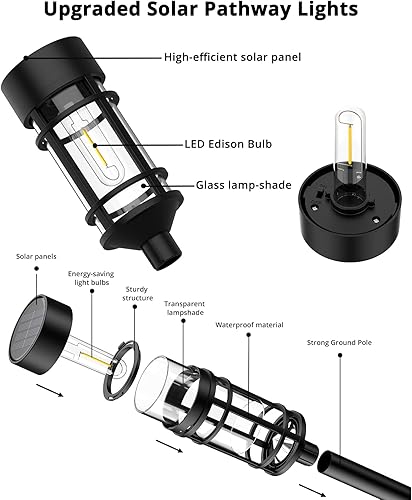 Upgraded Solar Pathway Lights

High-efficient solar panel

LED Edison Bulb

Glass lamp-shade

Solar panels

Energy-saving light bulbs

Sturdy structure

Transparent lampshade

Waterproof material

Strong Ground Pole