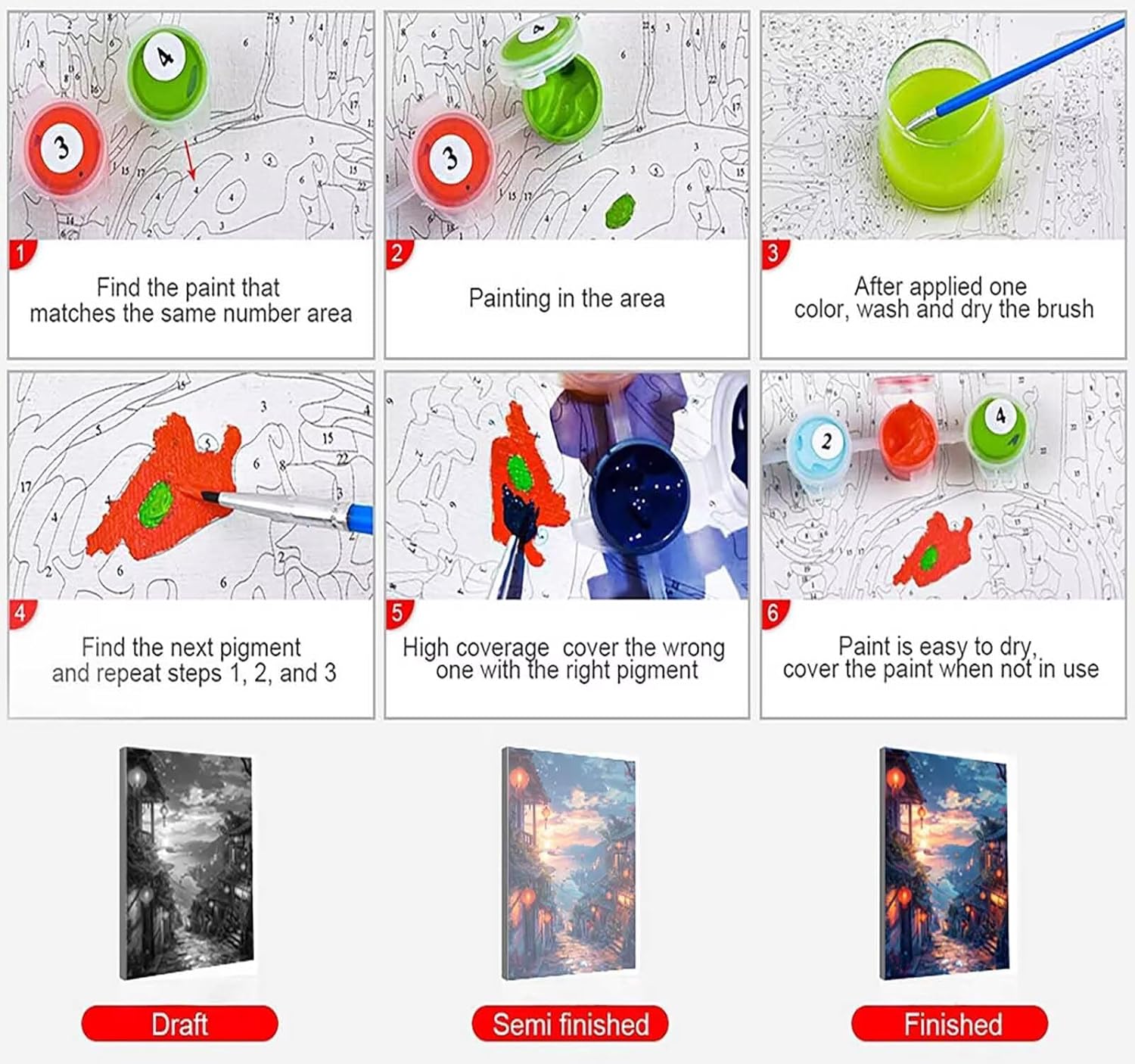 1
Find the paint that matches the same number area

2
Painting in the area

3
After applied one color, wash and dry the brush

4
Find the next pigment and repeat steps 1, 2, and 3

5
High coverage cover the wrong one with the right pigment

6
Paint is easy to dry, cover the paint when not in use

Draft

Semi finished

Finished