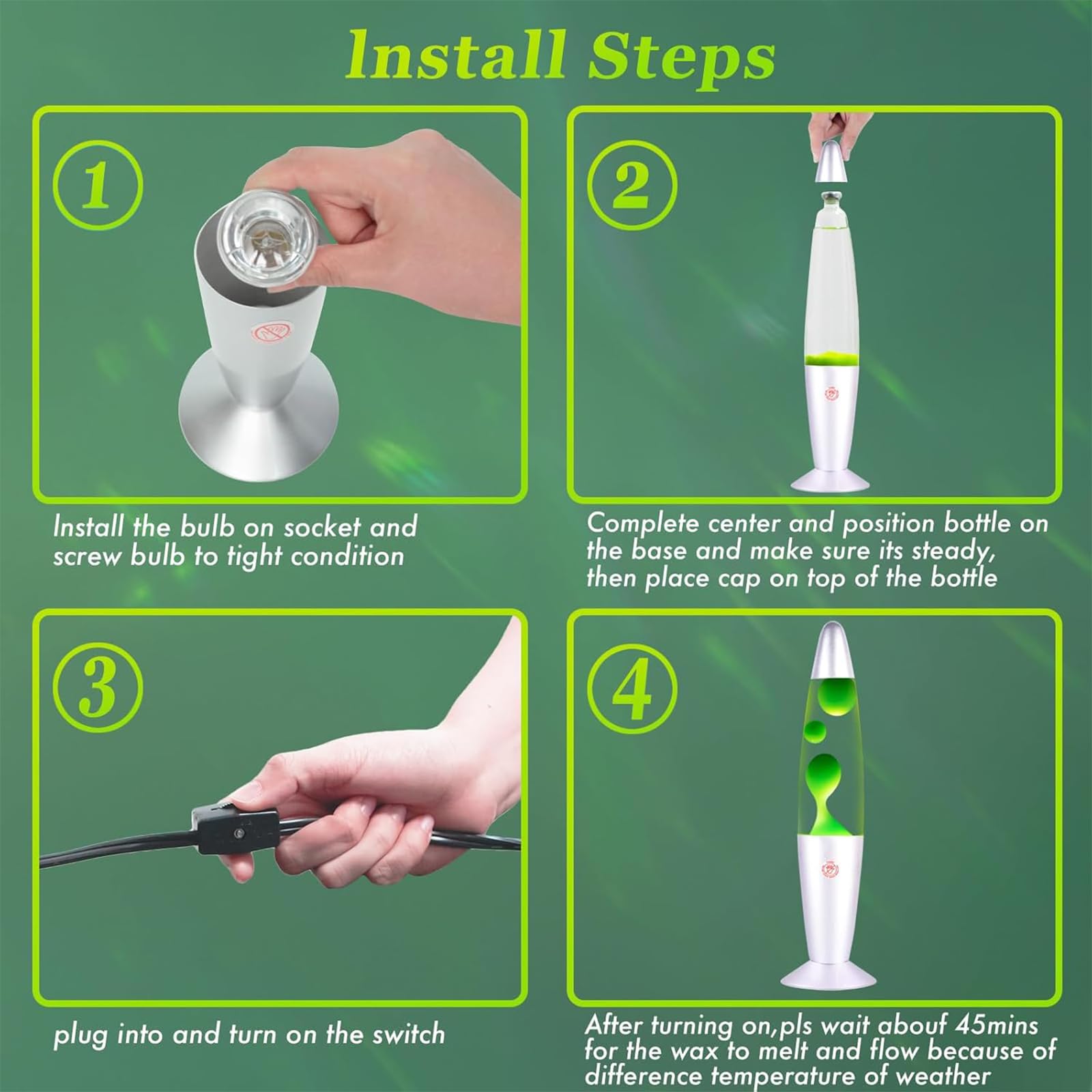 Install Steps

1

Install the bulb on socket and screw bulb to tight condition

2

Complete center and position bottle on the base and make sure its steady, then place cap on top of the bottle

3

plug into and turn on the switch

4

After turning on,pls wait abouf 45mins for the wax to melt and flow because of difference temperature of weather