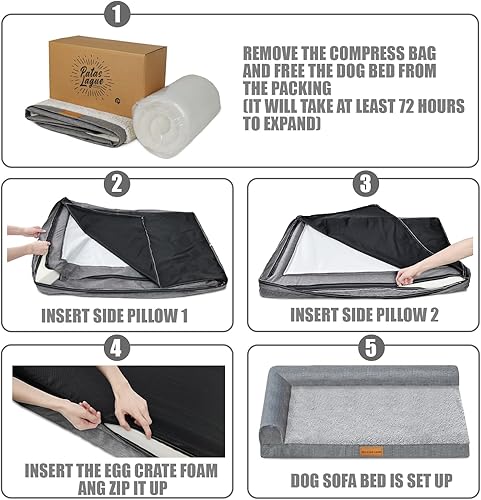 1

Patas Lague

REMOVE THE COMPRESS BAG AND FREE THE DOG BED FROM THE PACKING (IT WILL TAKE AT LEAST 72 HOURS TO EXPAND)

2

INSERT SIDE PILLOW 1

3

INSERT SIDE PILLOW 2

4

INSERT THE EGG CRATE FOAM ANG ZIP IT UP

5

DOG SOFA BED IS SET UP