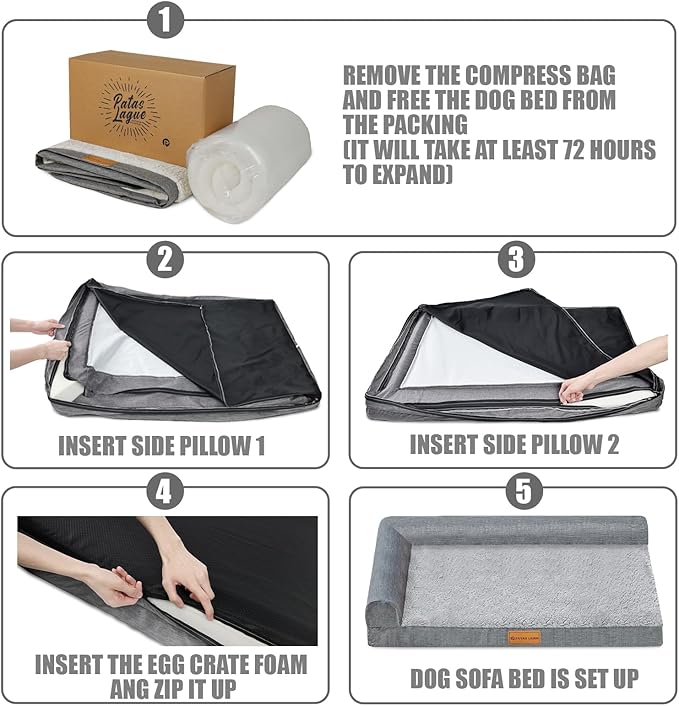 1

Patas Lague

REMOVE THE COMPRESS BAG AND FREE THE DOG BED FROM THE PACKING (IT WILL TAKE AT LEAST 72 HOURS TO EXPAND)

2

INSERT SIDE PILLOW 1

3

INSERT SIDE PILLOW 2

4

INSERT THE EGG CRATE FOAM ANG ZIP IT UP

5

PATAS LAGUE

DOG SOFA BED IS SET UP