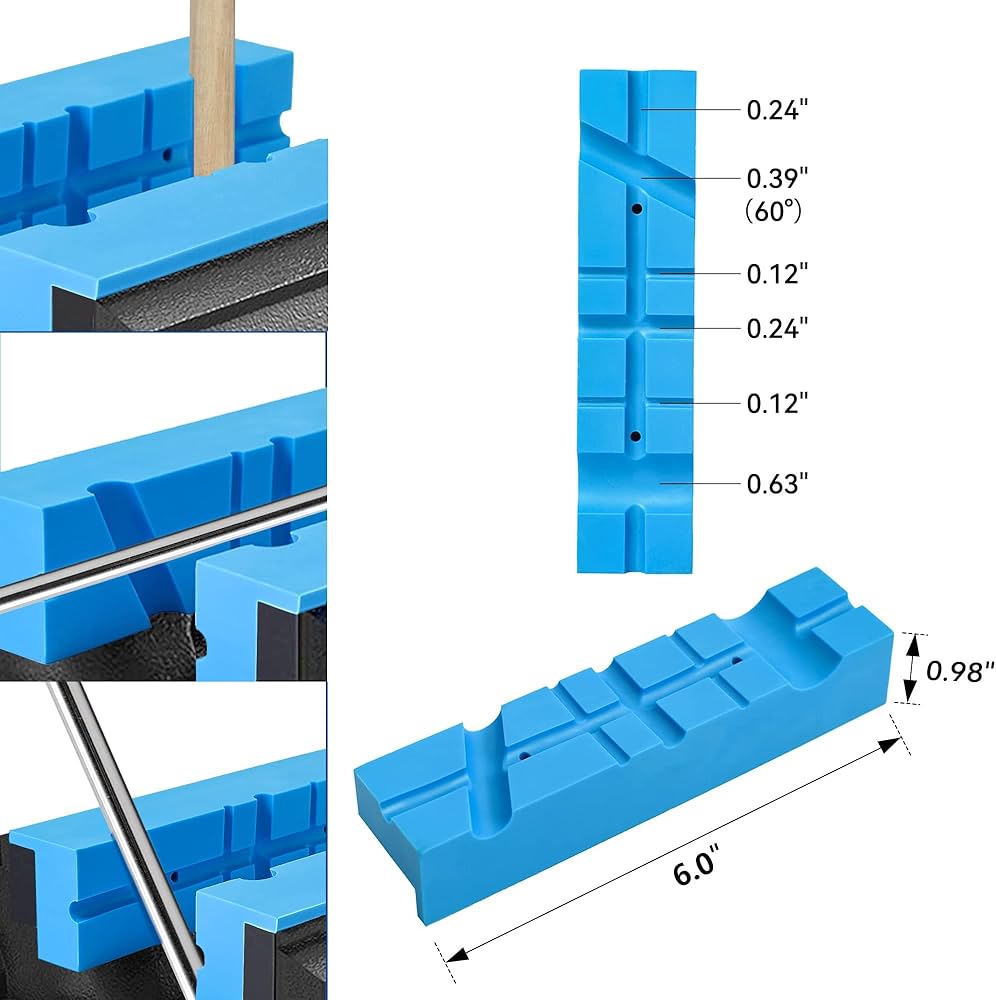 0.24"
0.39"
(60°)
0.12"
0.24"
0.12"
0.63"
0.98"
6.0"