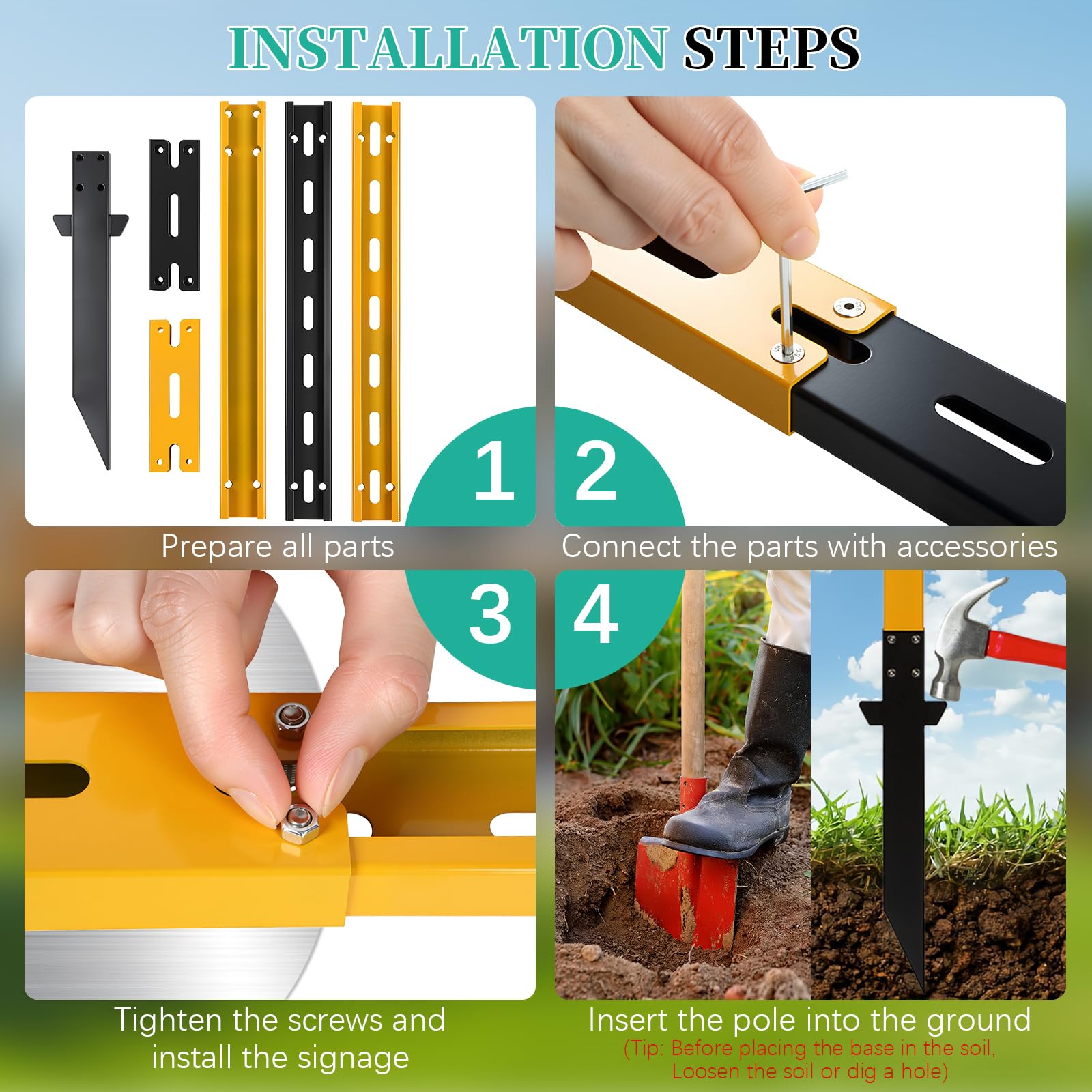 INSTALLATION STEPS

1

Prepare all parts

2

Connect the parts with accessories

3

Tighten the screws and install the signage

4

Insert the pole into the ground
(Tip: Before placing the base in the soil, Loosen the soil or dig a hole)