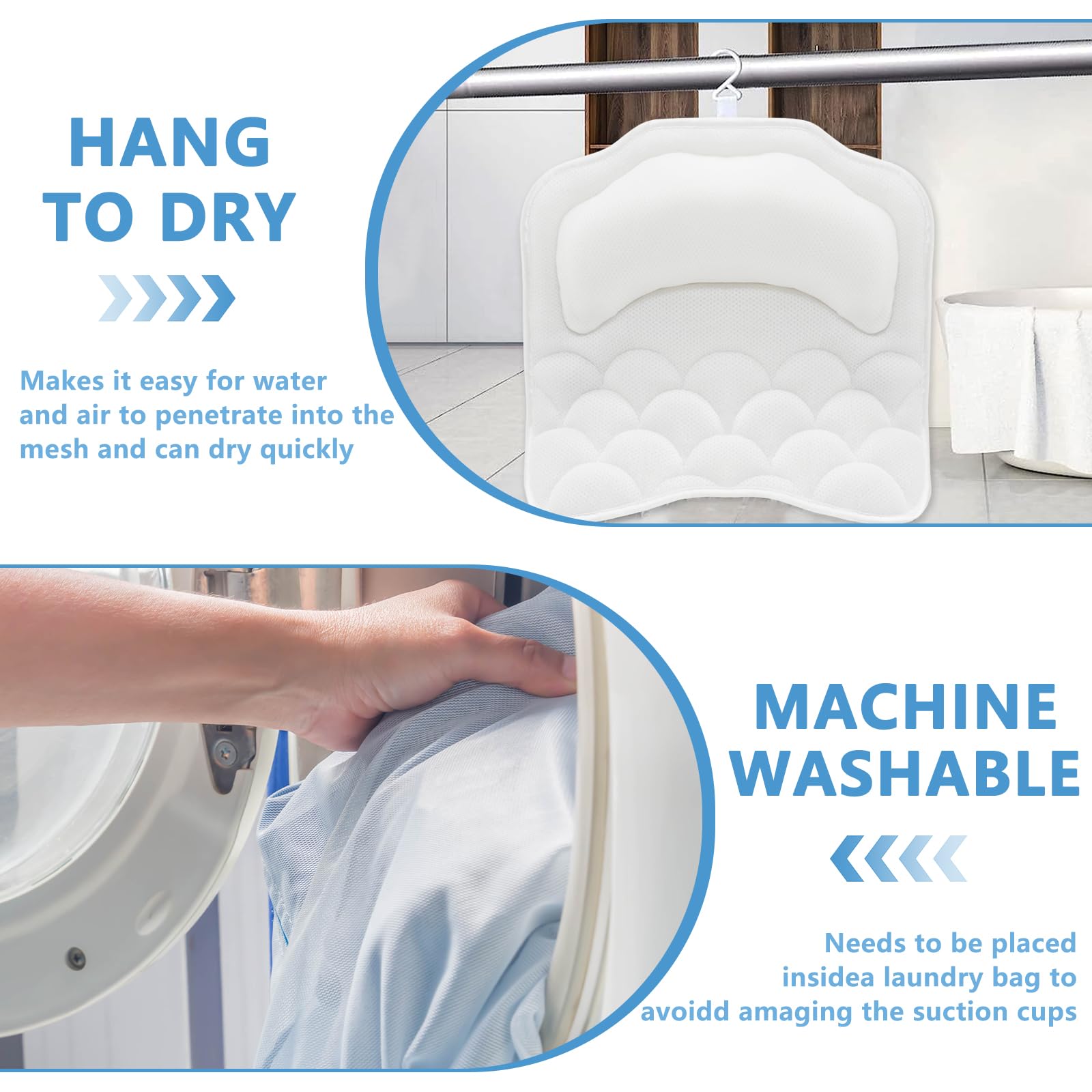 HANG TO DRY

Makes it easy for water and air to penetrate into the mesh and can dry quickly

MACHINE WASHABLE

Needs to be placed insidea laundry bag to avoidd amaging the suction cups