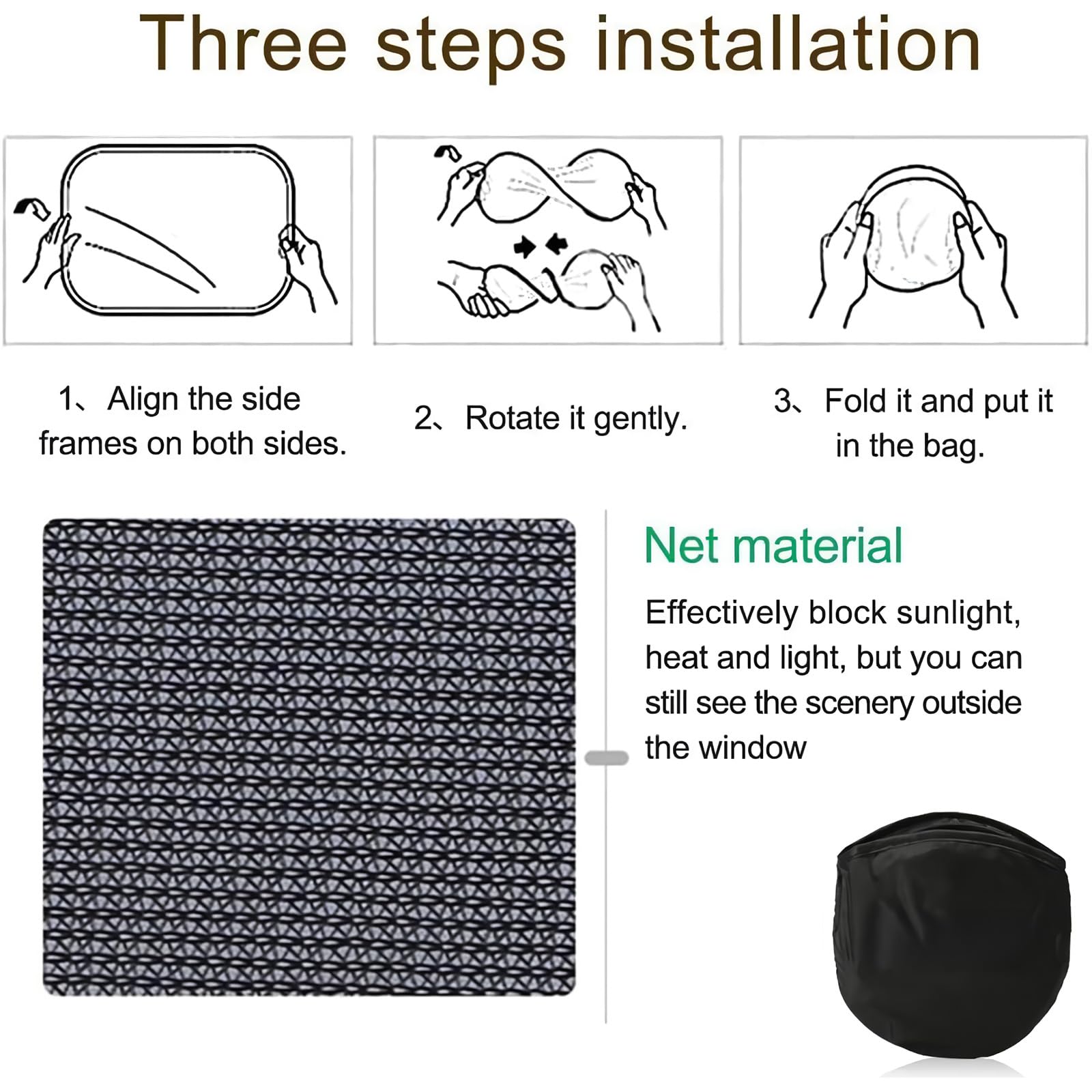 Three steps installation

1、Align the side frames on both sides.

2、Rotate it gently.

3、Fold it and put it in the bag.

Net material

Effectively block sunlight, heat and light, but you can still see the scenery outside the window