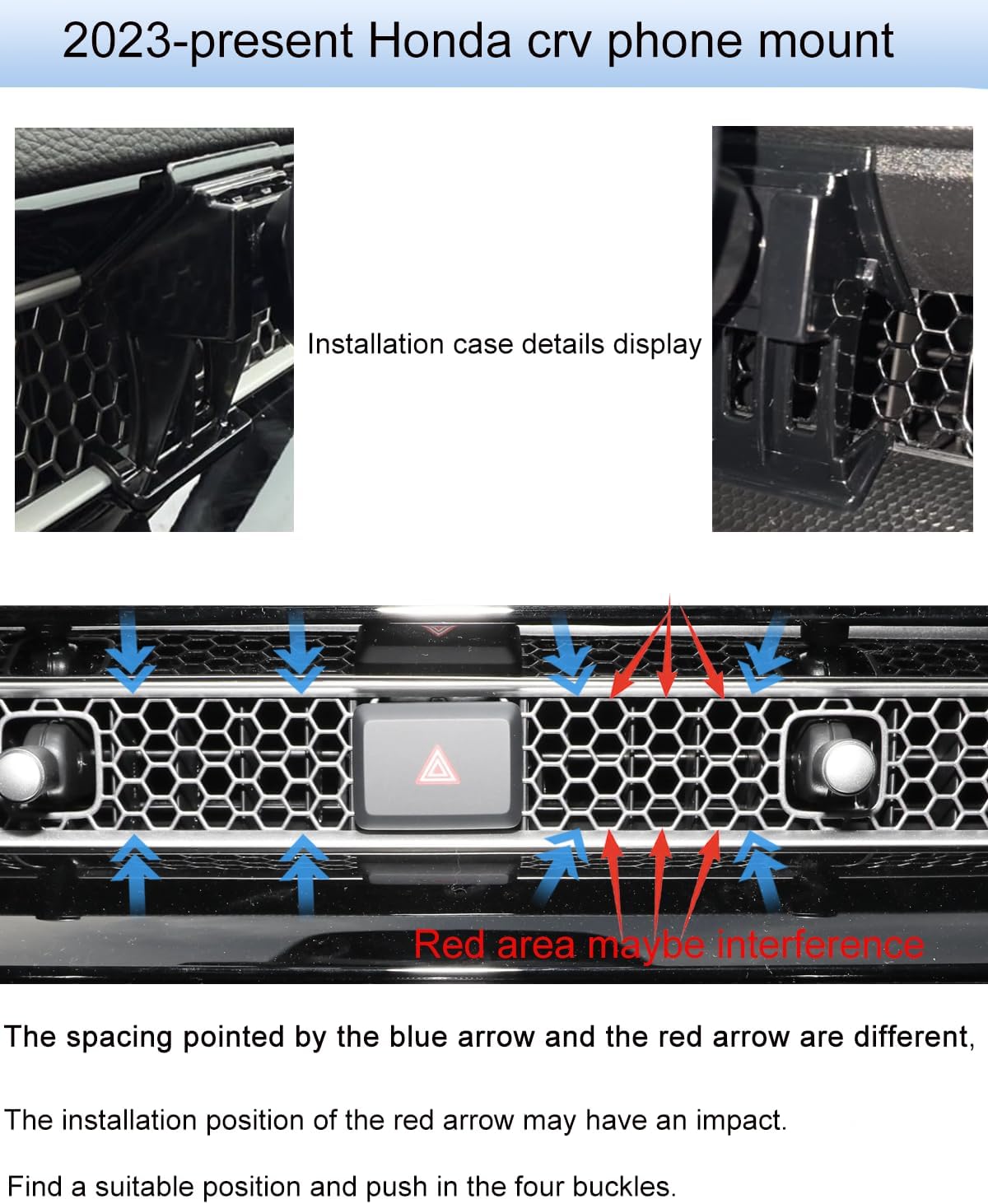 2023-present Honda crv phone mount

Installation case details display

Red area maybe interference

The spacing pointed by the blue arrow and the red arrow are different,

The installation position of the red arrow may have an impact.

Find a suitable position and push in the four buckles.