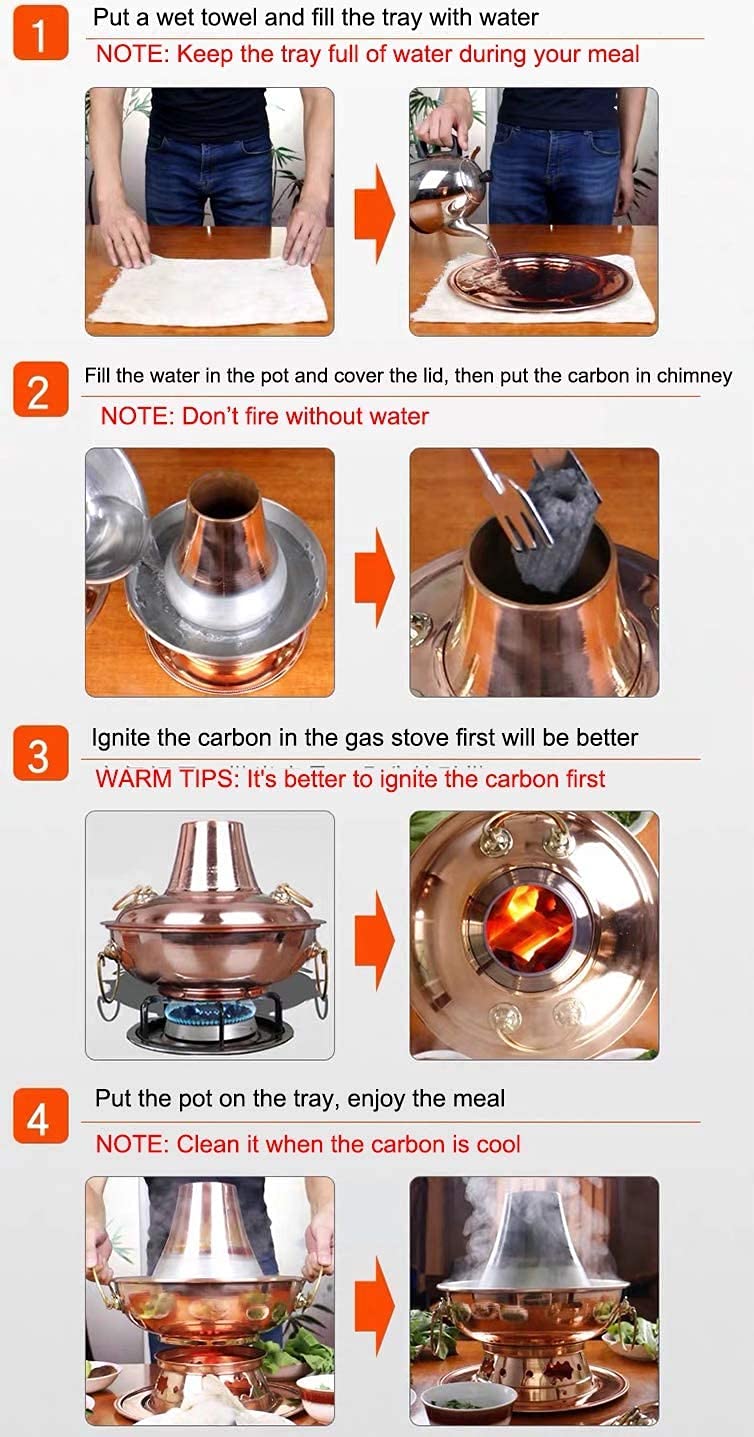 1
Put a wet towel and fill the tray with water
NOTE: Keep the tray full of water during your meal

2
Fill the water in the pot and cover the lid, then put the carbon in chimney
NOTE: Don't fire without water

3
Ignite the carbon in the gas stove first will be better
WARM TIPS: It's better to ignite the carbon first

4
Put the pot on the tray, enjoy the meal
NOTE: Clean it when the carbon is cool