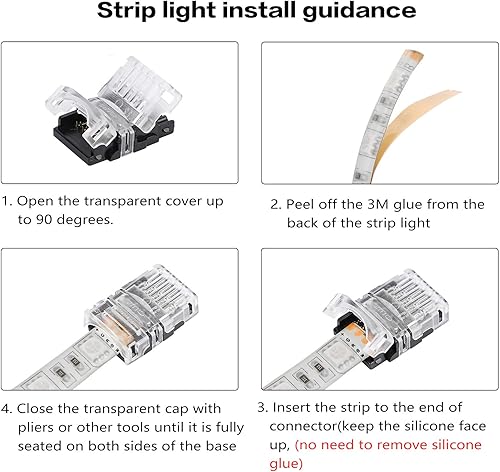 Strip light install guidance

1. Open the transparent cover up to 90 degrees.

2. Peel off the 3M glue from the back of the strip light

4. Close the transparent cap with pliers or other tools until it is fully seated on both sides of the base

3. Insert the strip to the end of connector(keep the silicone face up, (no need to remove silicone glue)