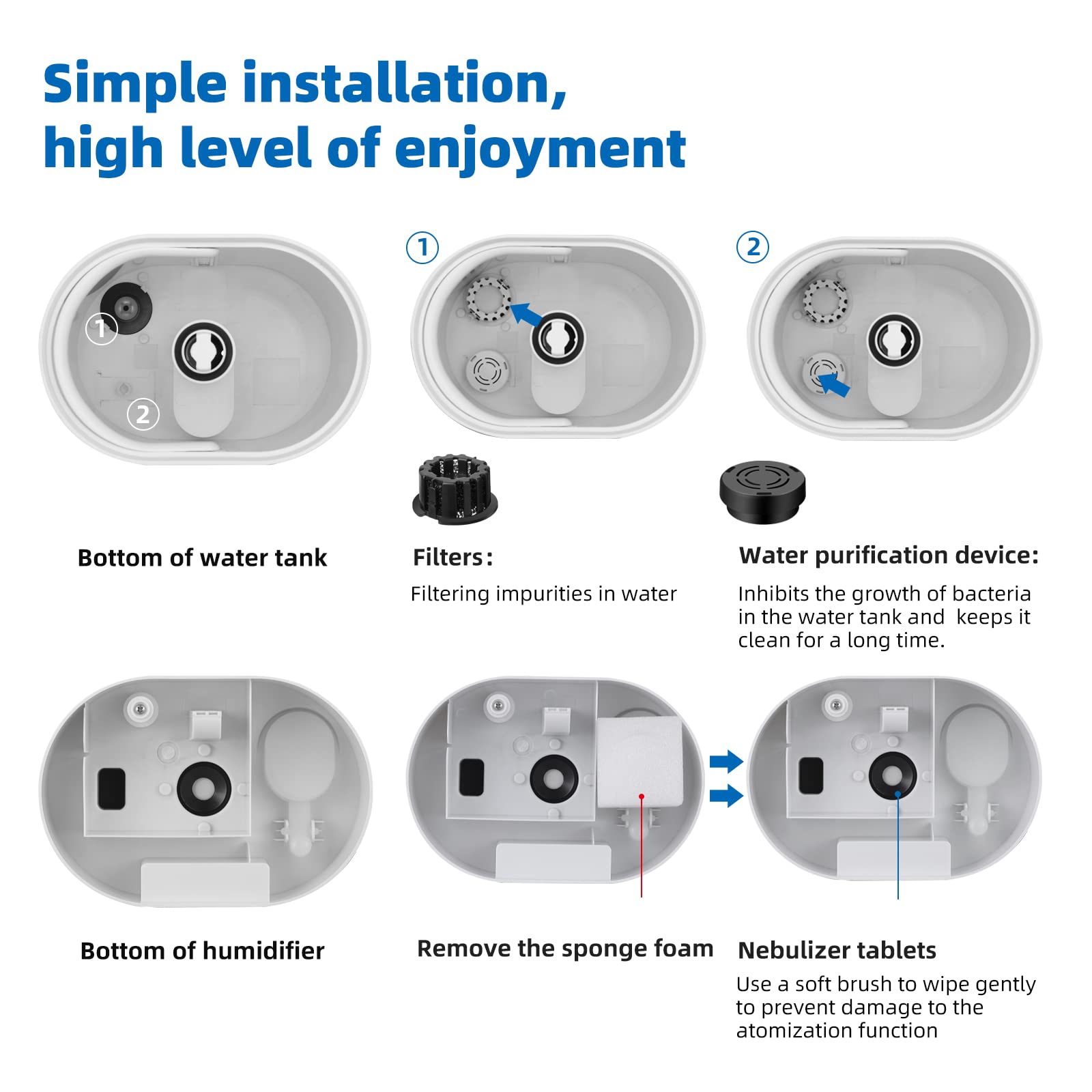 Simple installation, high level of enjoyment

1

2

1

2

Bottom of water tank

Filters:

Filtering impurities in water

Water purification device:

Inhibits the growth of bacteria in the water tank and keeps it clean for a long time.

Bottom of humidifier

Remove the sponge foam

Nebulizer tablets

Use a soft brush to wipe gently to prevent damage to the atomization function