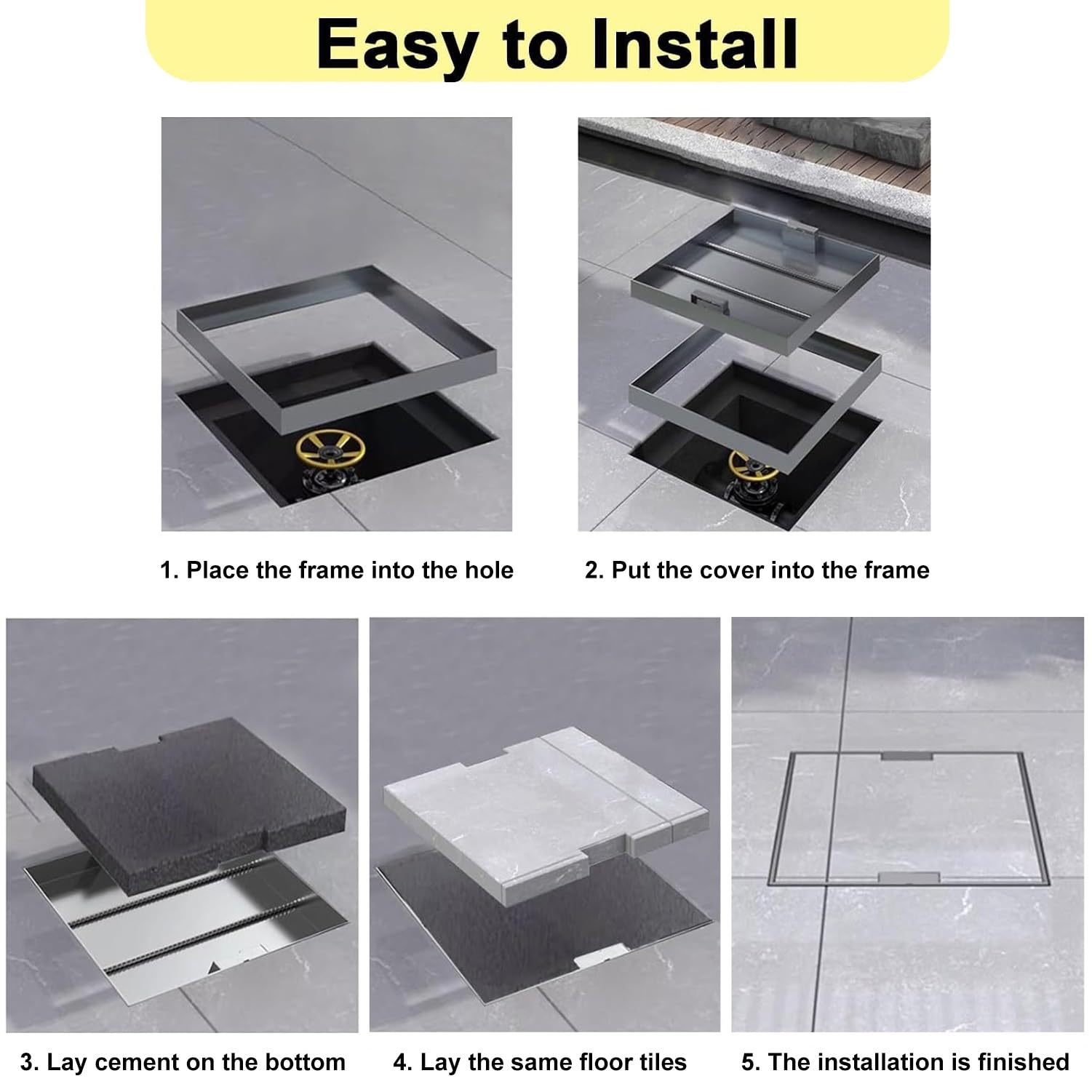 Easy to Install

1. Place the frame into the hole

2. Put the cover into the frame

3. Lay cement on the bottom

4. Lay the same floor tiles

5. The installation is finished