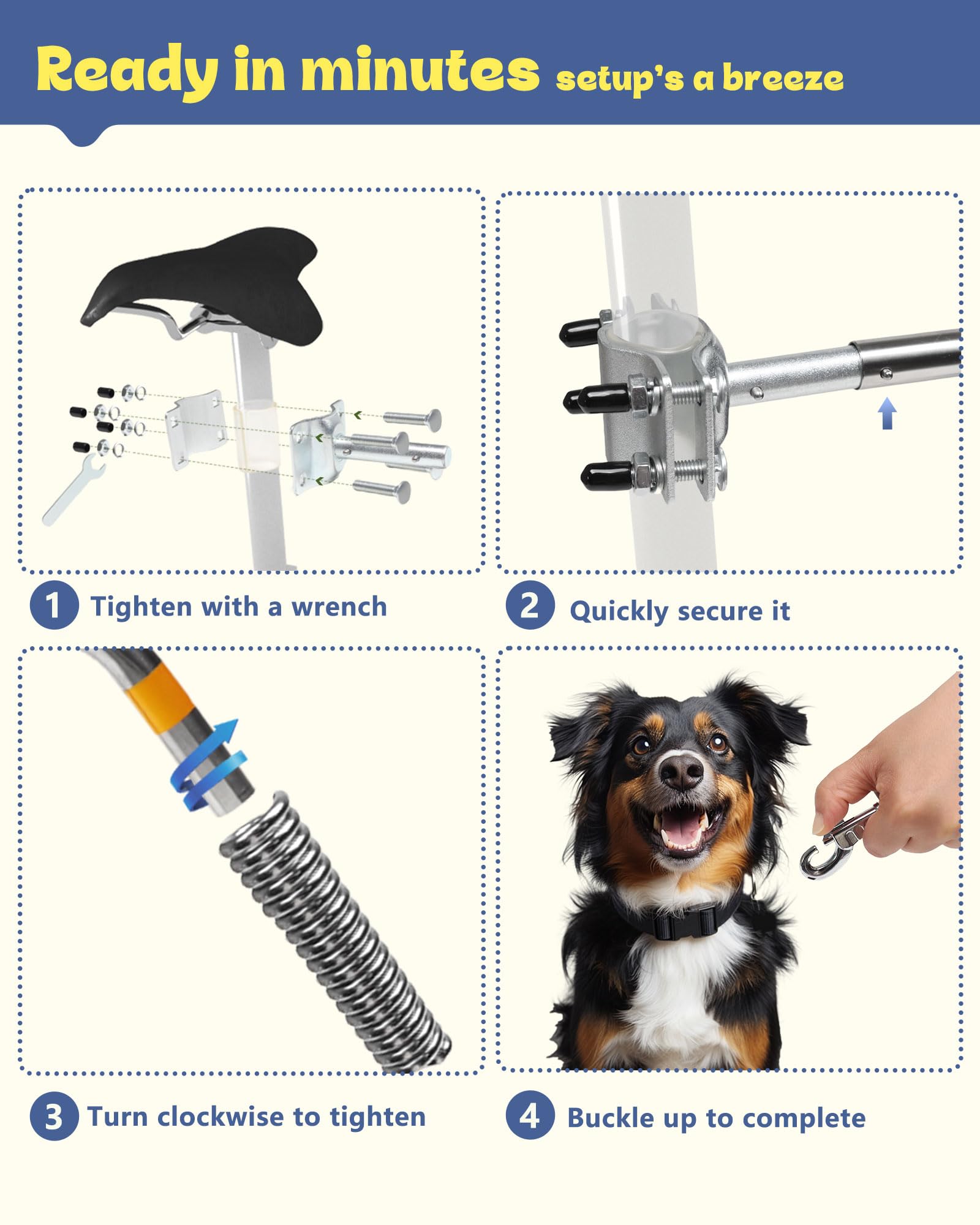 Ready in minutes setup's a breeze

1 Tighten with a wrench

2 Quickly secure it

3 Turn clockwise to tighten

4 Buckle up to complete