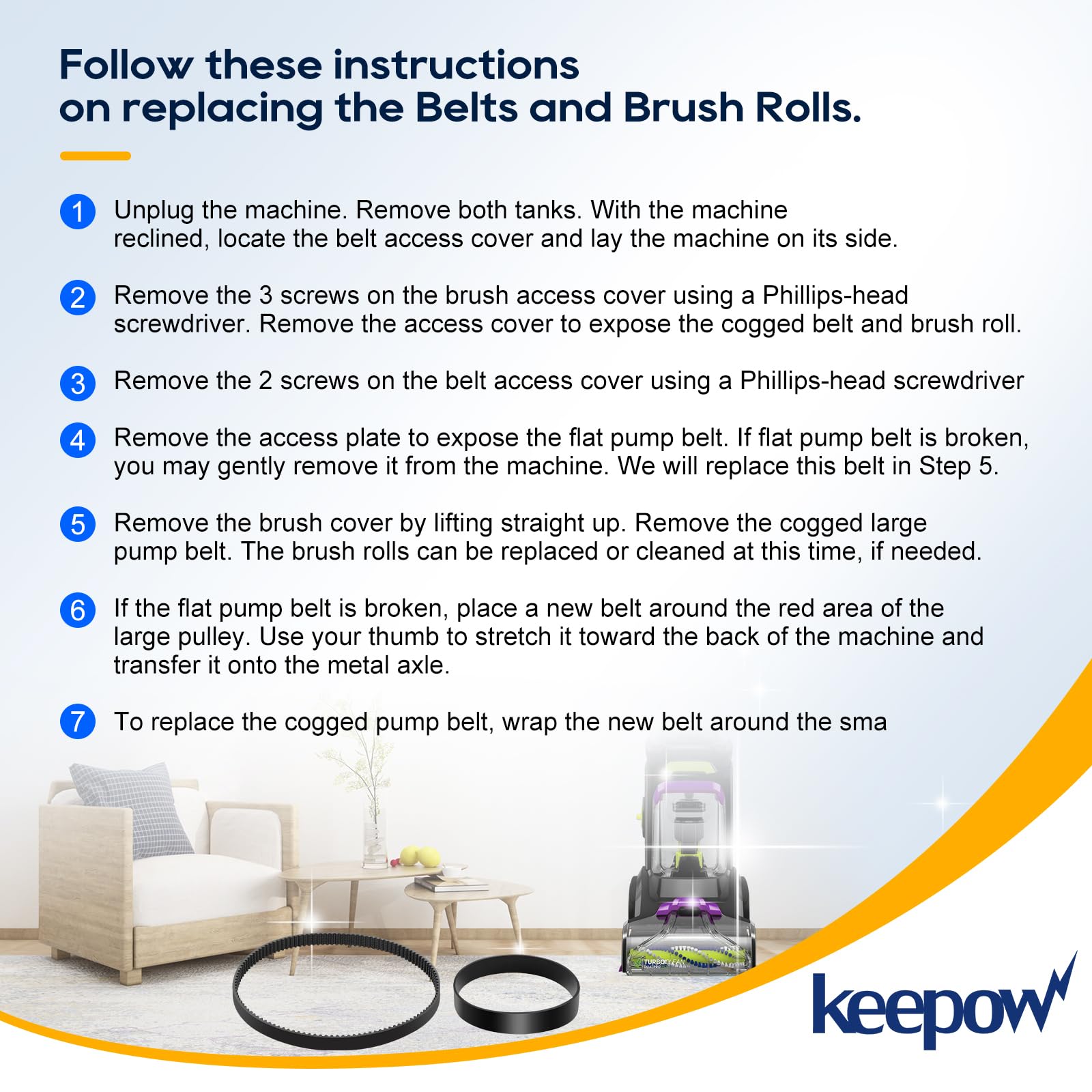 Follow these instructions on replacing the Belts and Brush Rolls.

1 Unplug the machine. Remove both tanks. With the machine reclined, locate the belt access cover and lay the machine on its side.

2 Remove the 3 screws on the brush access cover using a Phillips-head screwdriver. Remove the access cover to expose the cogged belt and brush roll.

3 Remove the 2 screws on the belt access cover using a Phillips-head screwdriver

4 Remove the access plate to expose the flat pump belt. If flat pump belt is broken, you may gently remove it from the machine. We will replace this belt in Step 5.

5 Remove the brush cover by lifting straight up. Remove the cogged large pump belt. The brush rolls can be replaced or cleaned at this time, if needed.

6 If the flat pump belt is broken, place a new belt around the red area of the large pulley. Use your thumb to stretch it toward the back of the machine and transfer it onto the metal axle.

7 To replace the cogged pump belt, wrap the new belt around the sma

TURBOCLEAN DUALPRO

keepow