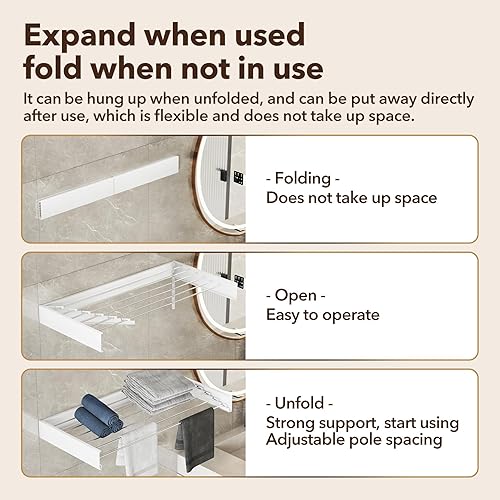 Expand when used
fold when not in use

It can be hung up when unfolded, and can be put away directly after use, which is flexible and does not take up space.

- Folding -
Does not take up space

- Open -
Easy to operate

- Unfold -
Strong support, start using
Adjustable pole spacing