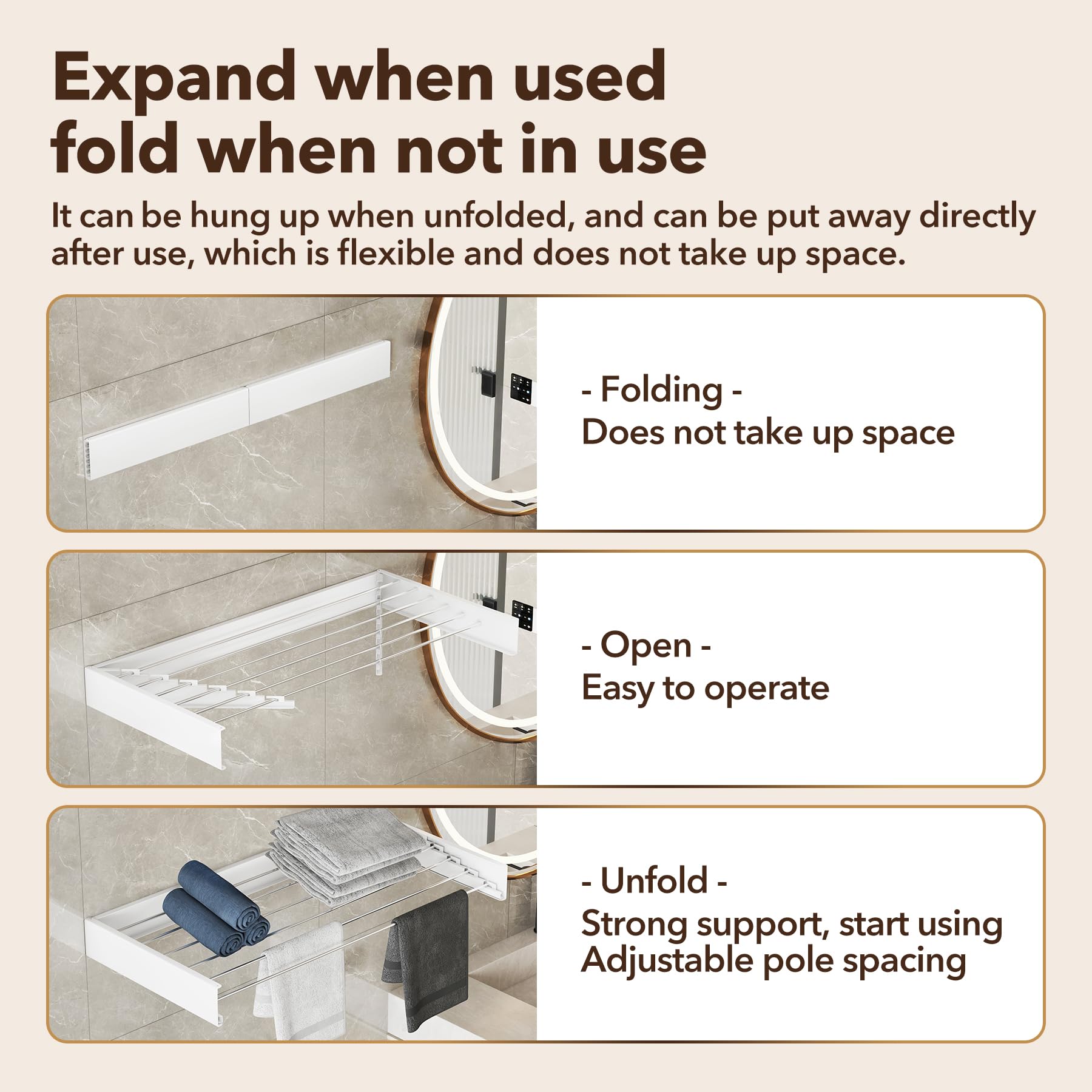 Expand when used
fold when not in use

It can be hung up when unfolded, and can be put away directly after use, which is flexible and does not take up space.

- Folding -
Does not take up space

- Open -
Easy to operate

- Unfold -
Strong support, start using
Adjustable pole spacing