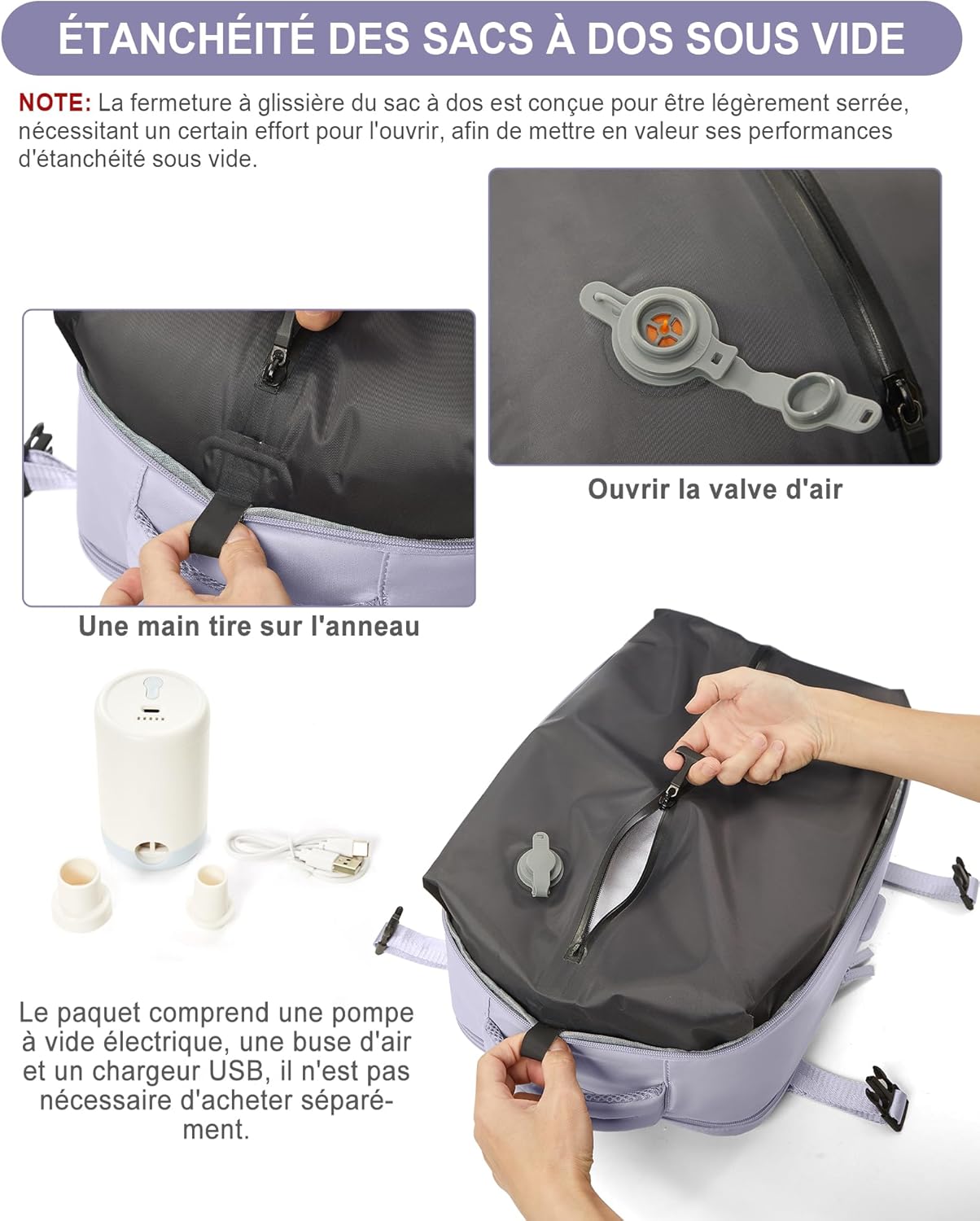 ÉTANCHÉITÉ DES SACS À DOS SOUS VIDE

NOTE: La fermeture à glissière du sac à dos est conçue pour être légèrement serrée, nécessitant un certain effort pour l'ouvrir, afin de mettre en valeur ses performances d'étanchéité sous vide.

Ouvrir la valve d'air

Une main tire sur l'anneau

Le paquet comprend une pompe à vide électrique, une buse d'air et un chargeur USB, il n'est pas nécessaire d'acheter séparément.