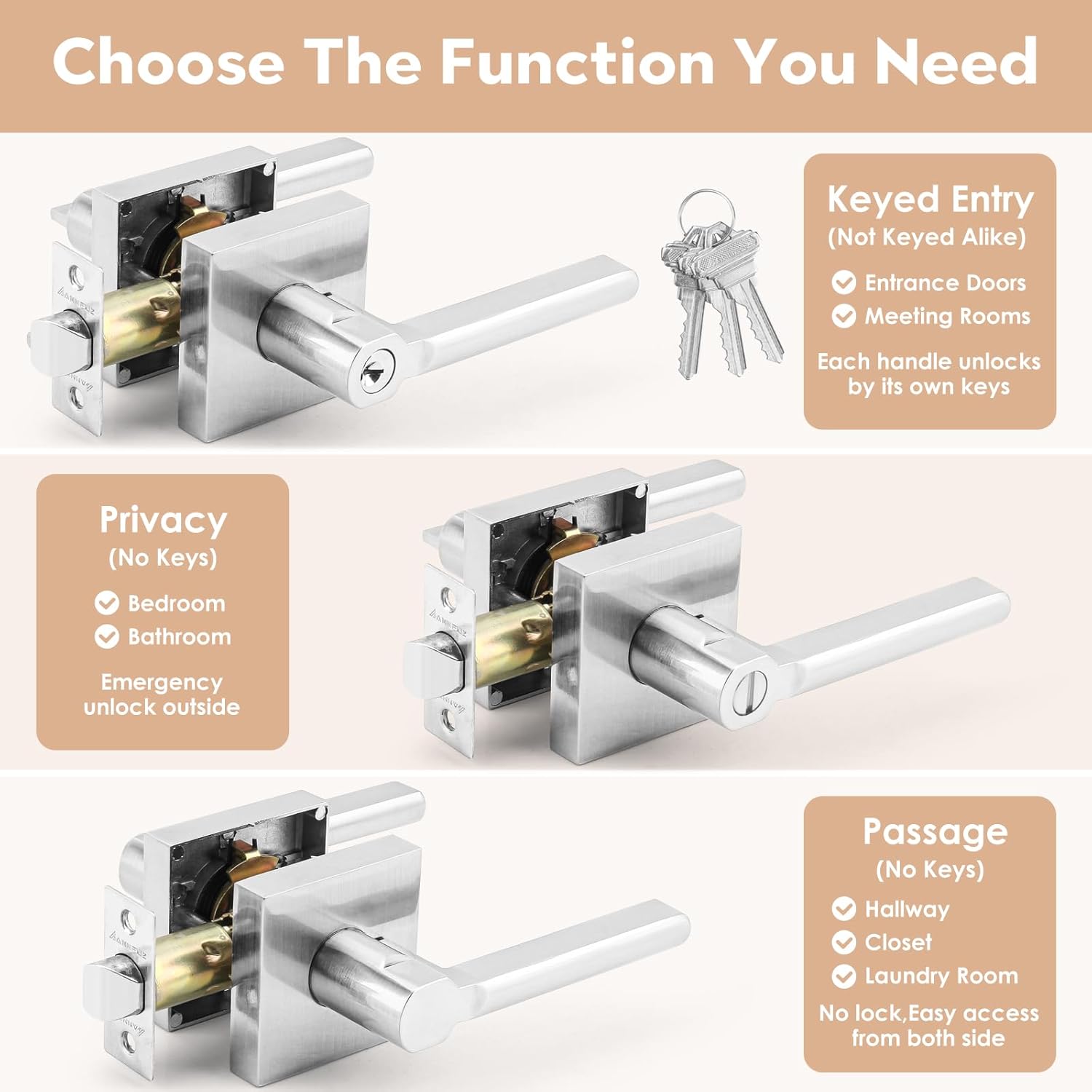 Choose The Function You Need

Keyed Entry
(Not Keyed Alike)

Entrance Doors
Meeting Rooms

Each handle unlocks by its own keys

Privacy
(No Keys)

Bedroom
Bathroom

Emergency unlock outside

Passage
(No Keys)

Hallway
Closet
Laundry Room

No lock,Easy access from both side