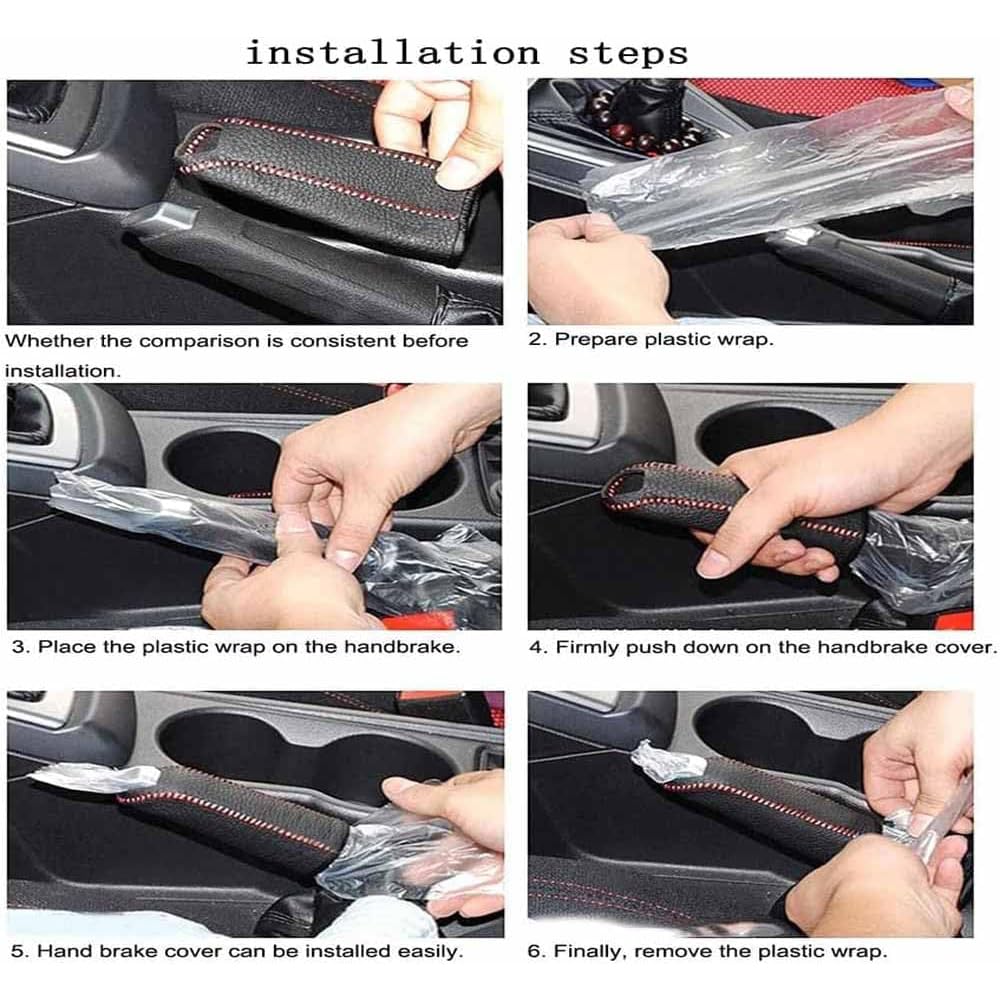 installation steps

Whether the comparison is consistent before installation.

2. Prepare plastic wrap.

3. Place the plastic wrap on the handbrake.

4. Firmly push down on the handbrake cover.

5. Hand brake cover can be installed easily.

6. Finally, remove the plastic wrap.