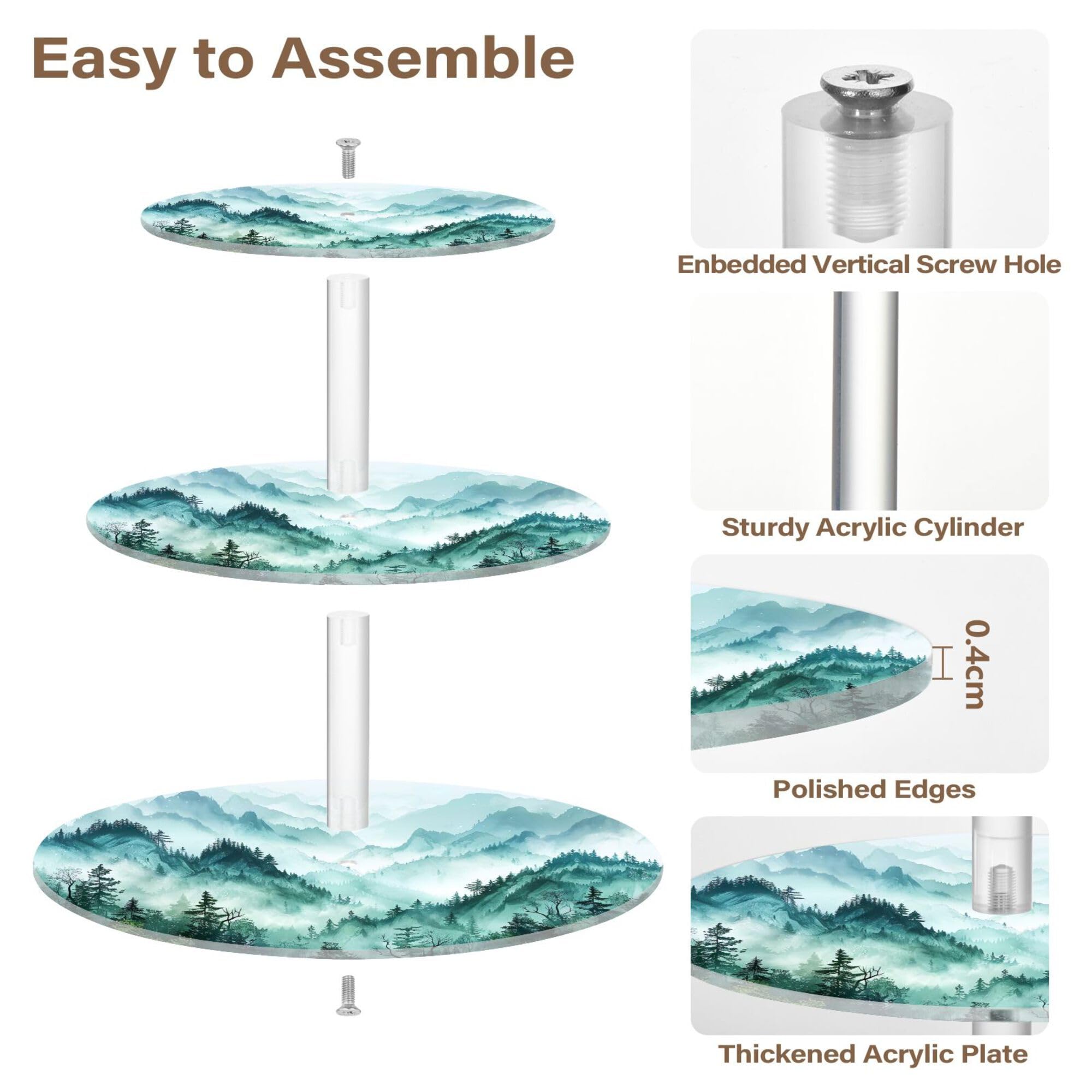 Easy to Assemble

Enbedded Vertical Screw Hole

Sturdy Acrylic Cylinder

0.4cm

Polished Edges

Thickened Acrylic Plate