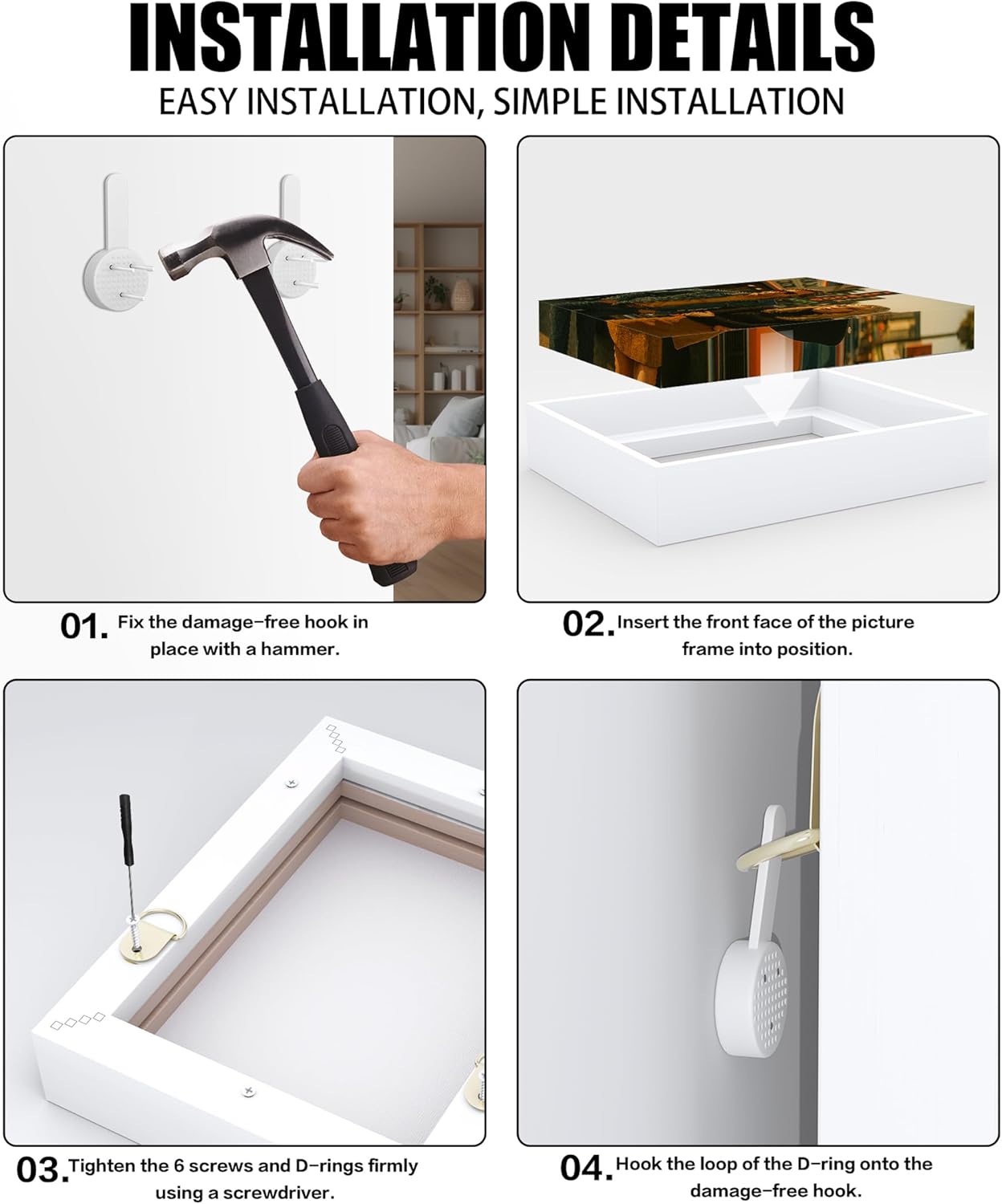 INSTALLATION DETAILS

EASY INSTALLATION, SIMPLE INSTALLATION

01. Fix the damage-free hook in place with a hammer.

02. Insert the front face of the picture frame into position.

03. Tighten the 6 screws and D-rings firmly using a screwdriver.

04. Hook the loop of the D-ring onto the damage-free hook.