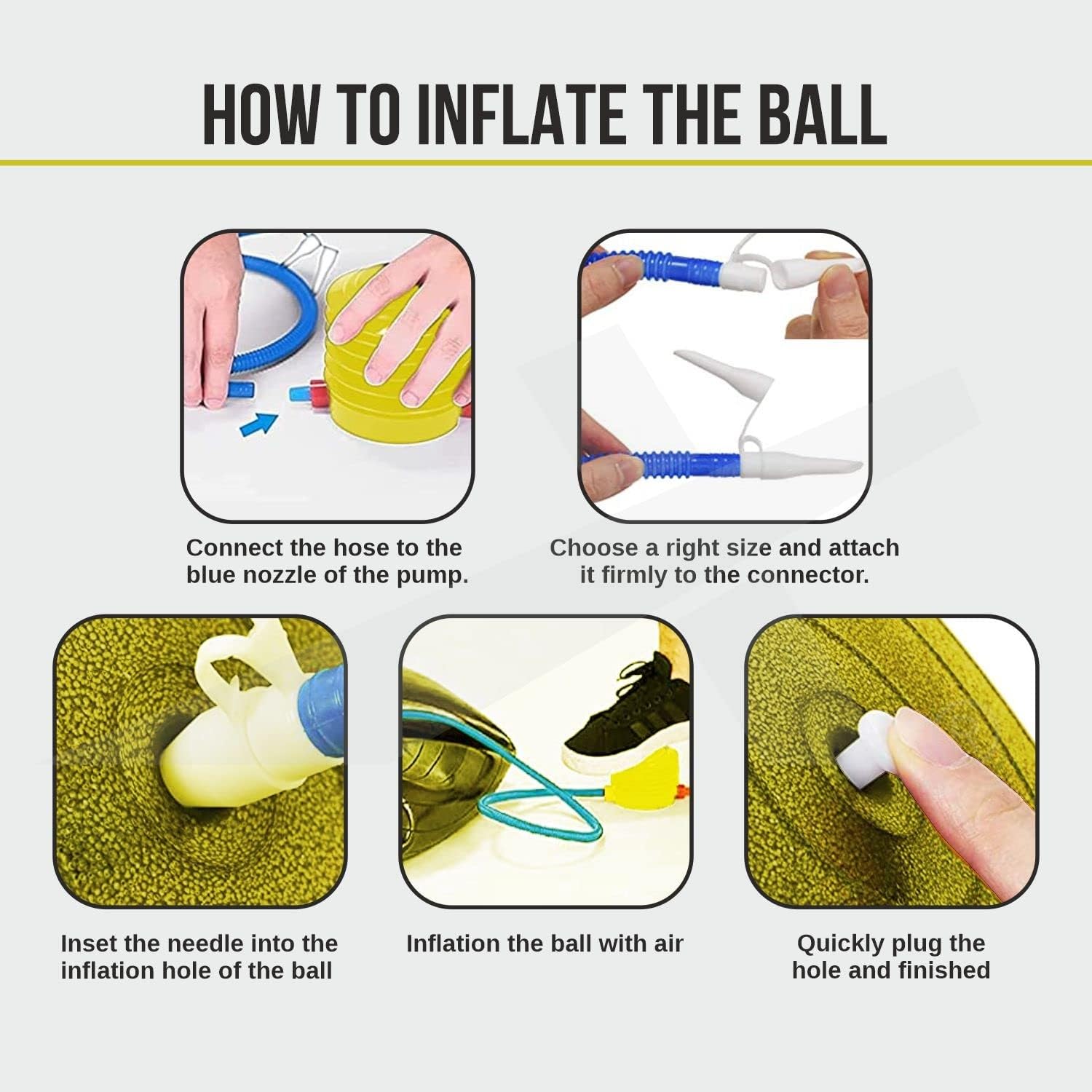 HOW TO INFLATE THE BALL

Connect the hose to the blue nozzle of the pump.

Choose a right size and attach it firmly to the connector.

Inset the needle into the inflation hole of the ball

Inflation the ball with air

Quickly plug the hole and finished