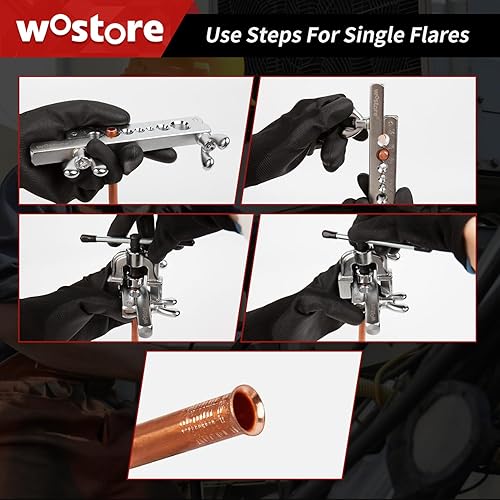 wostore

Use Steps For Single Flares

wostore