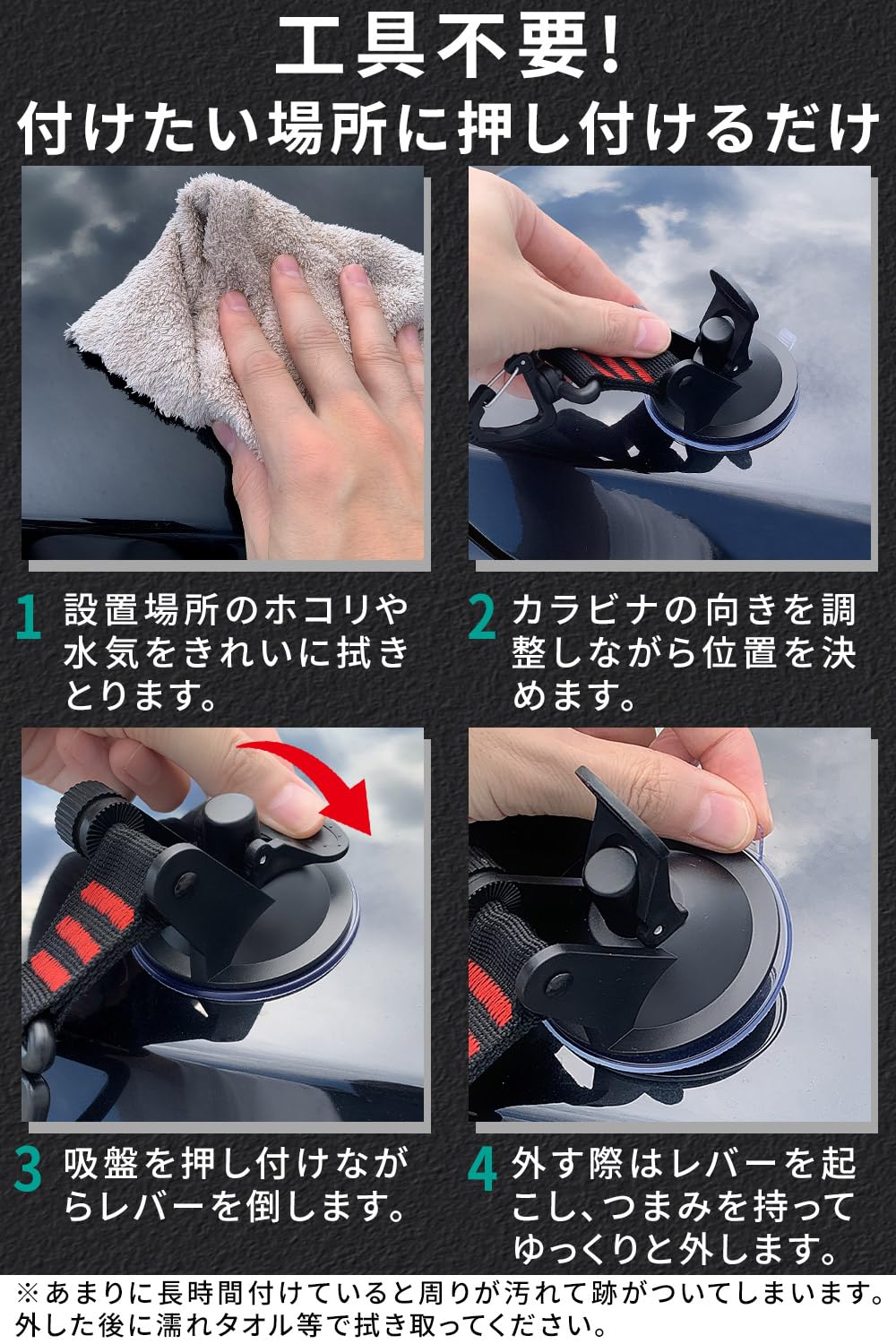 工具不要!
付けたい場所に押し付けるだけ

1 設置場所のホコリや水気をきれいに拭きとります。

2 カラビナの向きを調整しながら位置を決めます。

3 吸盤を押し付けながらレバーを倒します。

4 外す際はレバーを起こし、つまみを持ってゆっくりと外します。

※あまりに長時間付けていると周りが汚れて跡がついてしまいます。外した後に濡れタオル等で拭き取ってください。