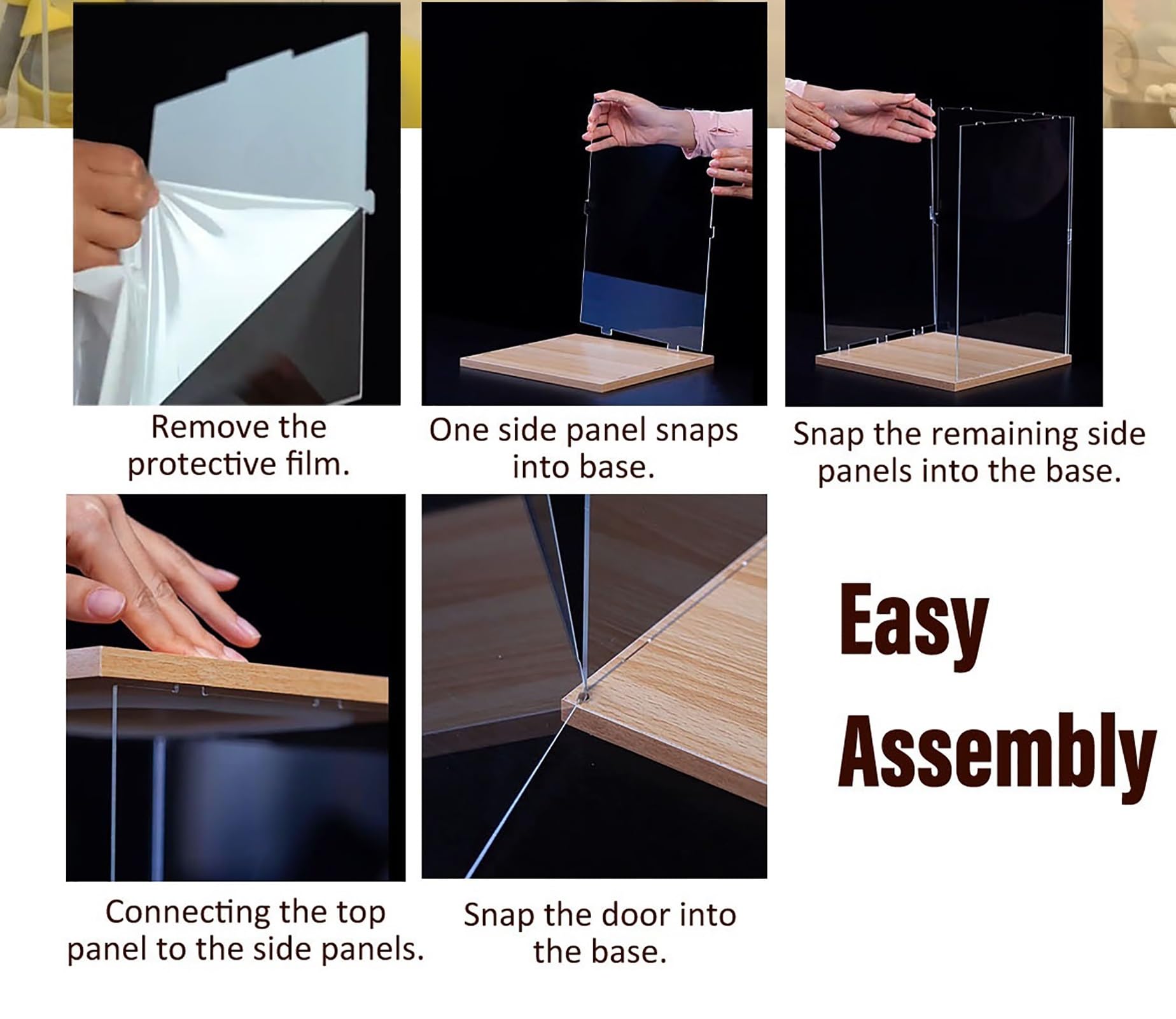 Remove the protective film.

One side panel snaps into base.

Snap the remaining side panels into the base.

Connecting the top panel to the side panels.

Snap the door into the base.

Easy Assembly