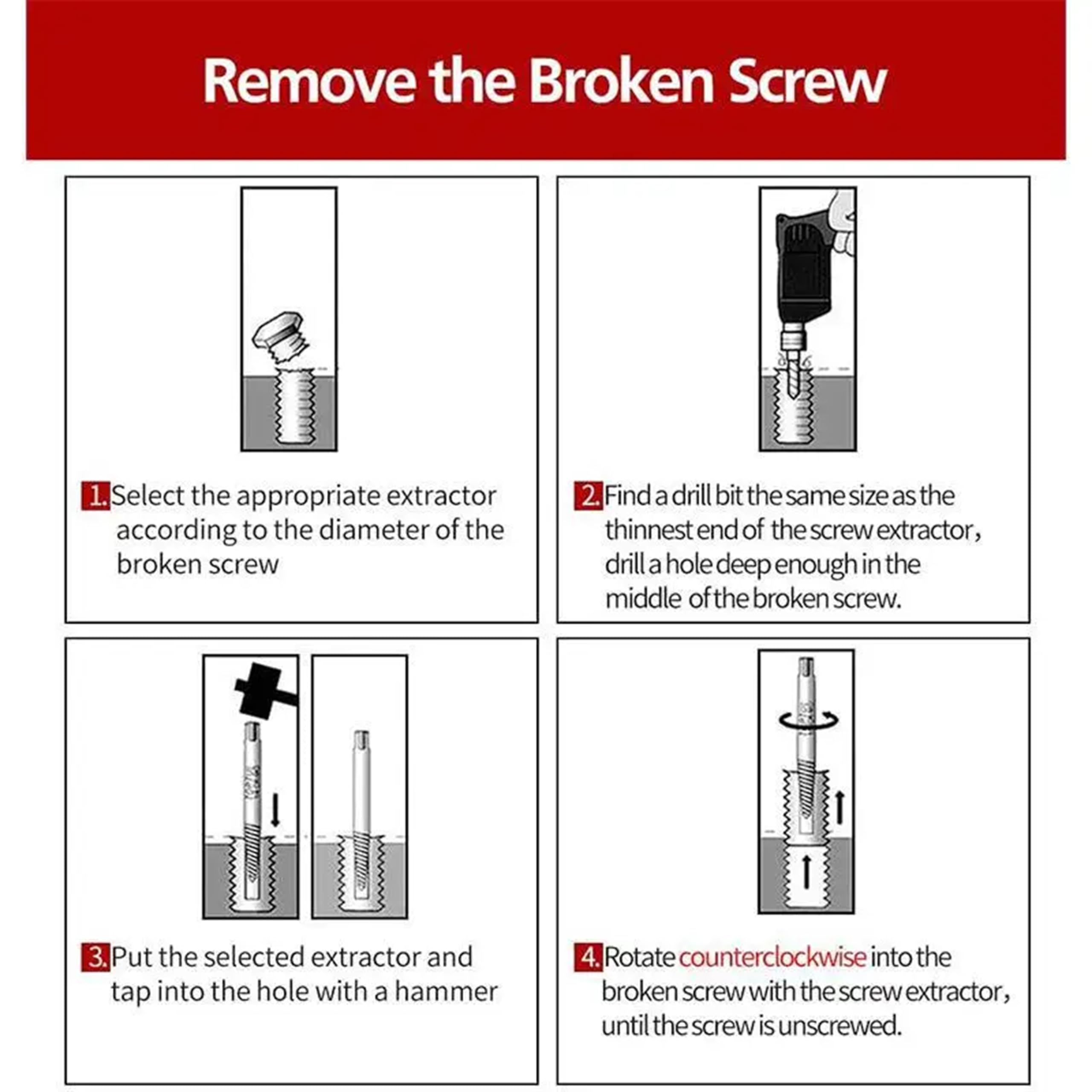 Remove the Broken Screw

1. Select the appropriate extractor according to the diameter of the broken screw

2. Find a drill bit the same size as the thinnest end of the screw extractor, drill a hole deep enough in the middle of the broken screw.

3. Put the selected extractor and tap into the hole with a hammer

4. Rotate counterclockwise into the broken screw with the screw extractor, until the screw is unscrewed.