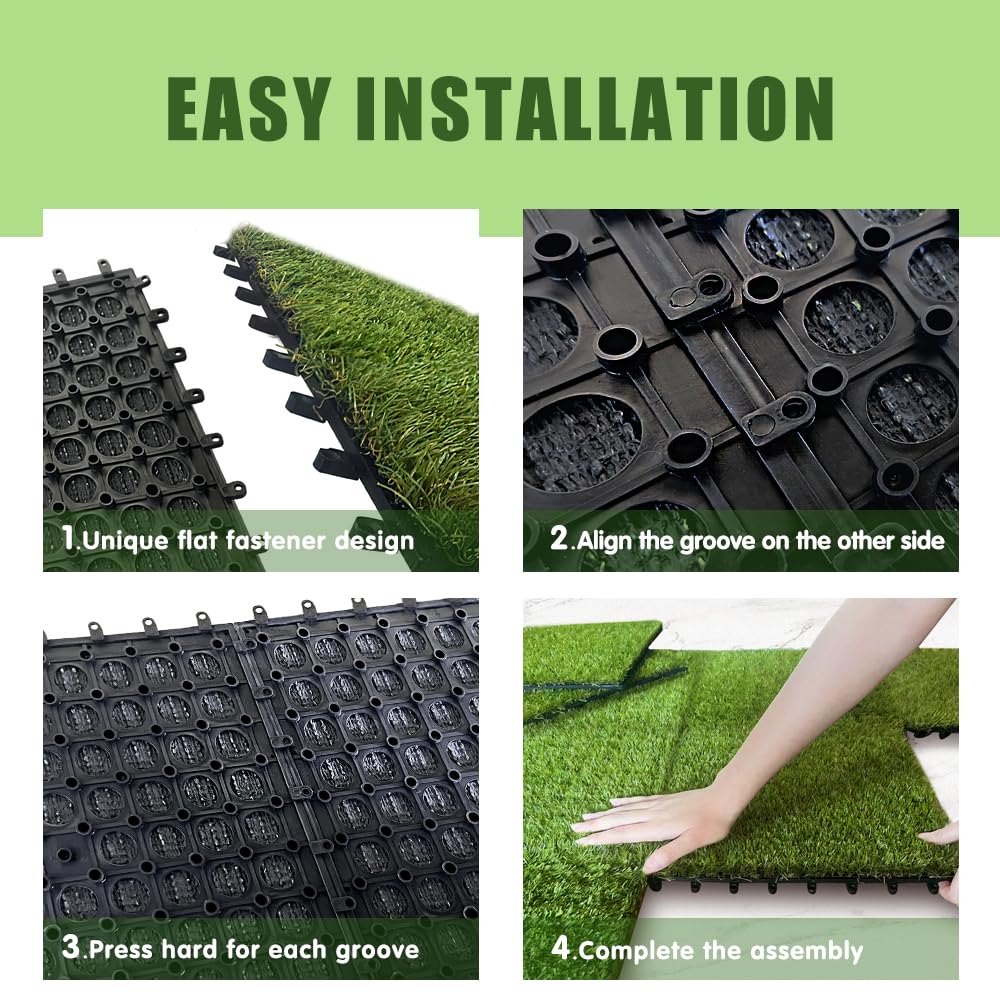 EASY INSTALLATION

1.Unique flat fastener design

2.Align the groove on the other side

3.Press hard for each groove

4.Complete the assembly