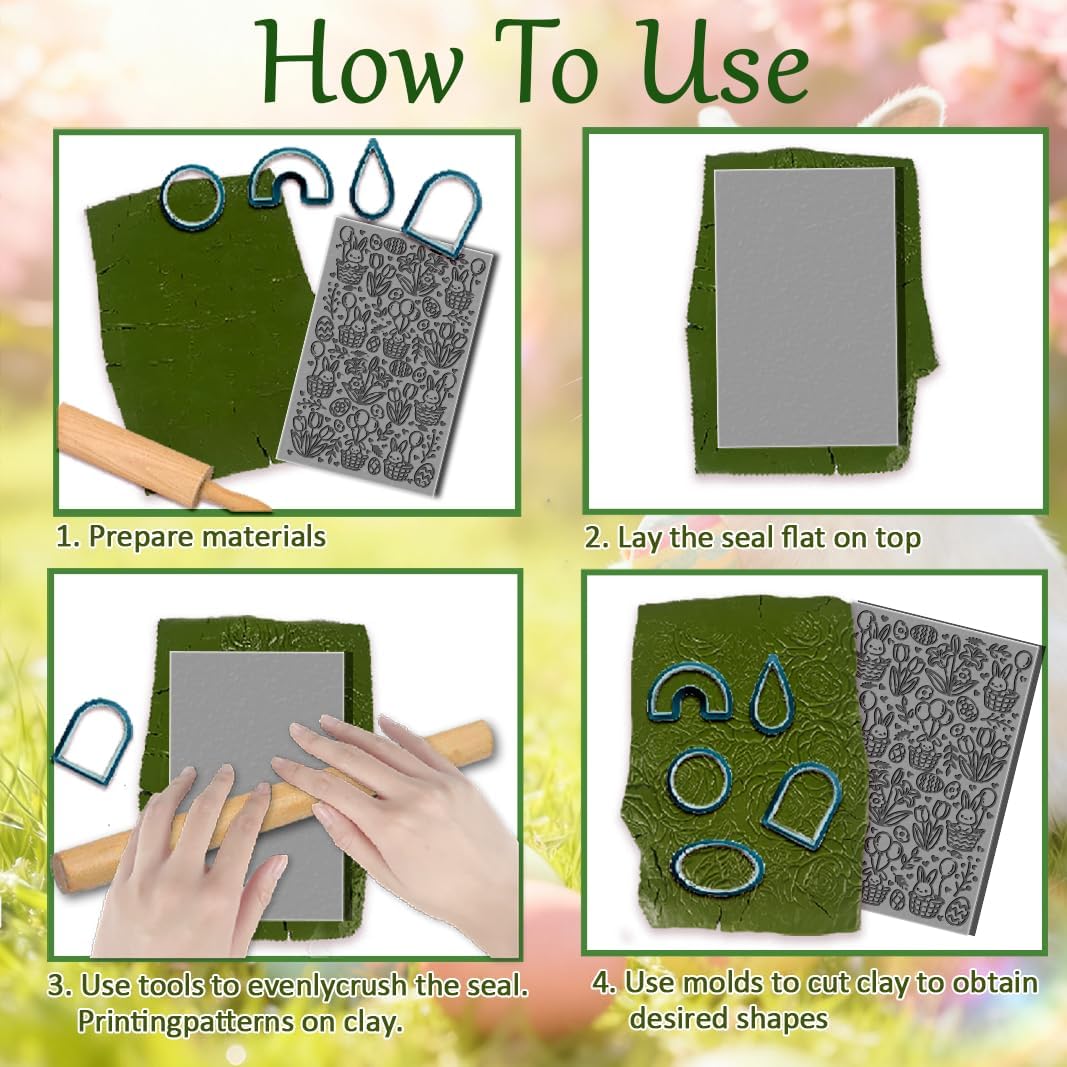 How To Use

1. Prepare materials

2. Lay the seal flat on top

3. Use tools to evenlycrush the seal. Printingpatterns on clay.

4. Use molds to cut clay to obtain desired shapes