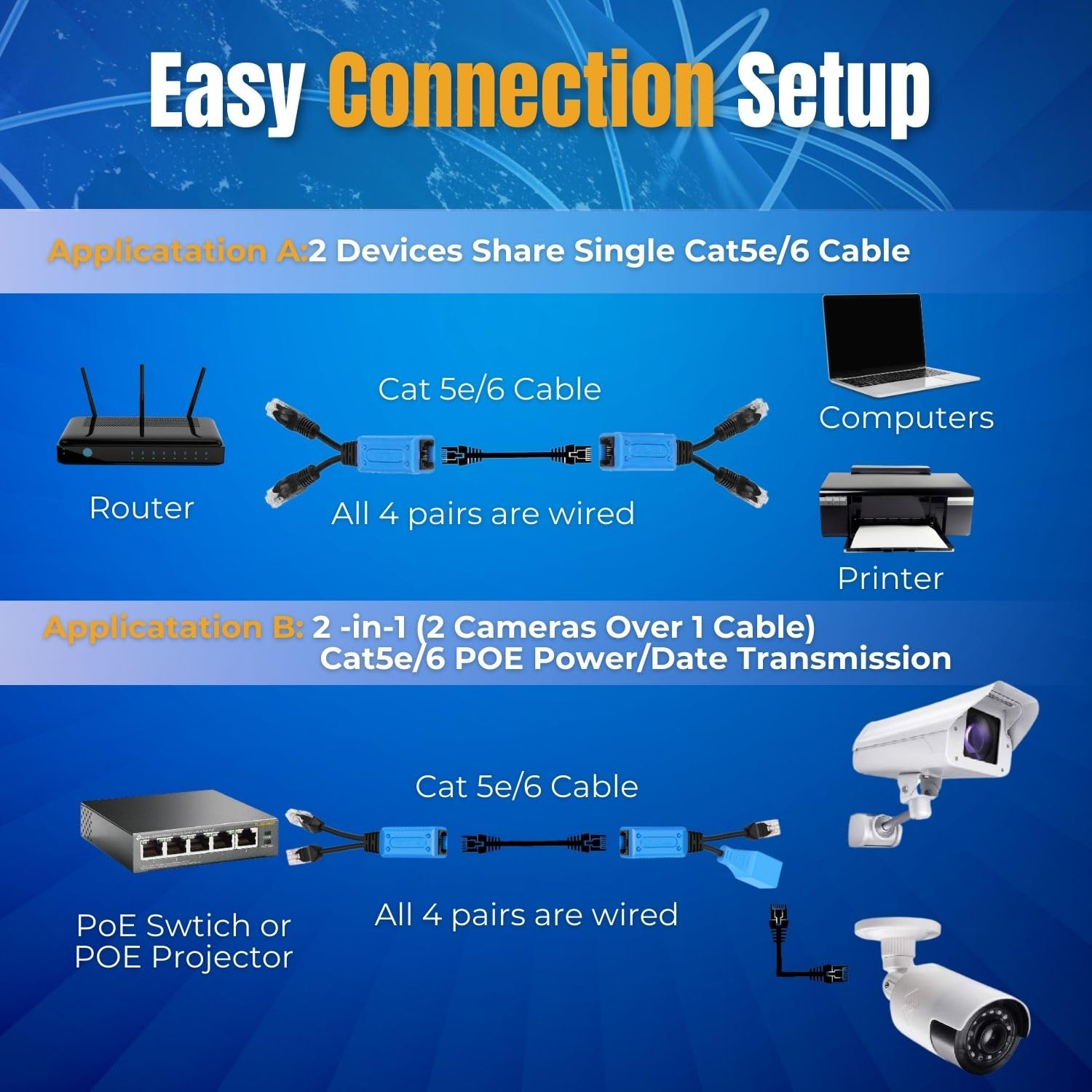 Easy Connection Setup

Applicatation A:2 Devices Share Single Cat5e/6 Cable

Router

Cat 5e/6 Cable

All 4 pairs are wired

Computers

Printer

Applicatation B: 2 -in-1 (2 Cameras Over 1 Cable) Cat5e/6 POE Power/Date Transmission

PoE Swtich or POE Projector

Cat 5e/6 Cable

All 4 pairs are wired