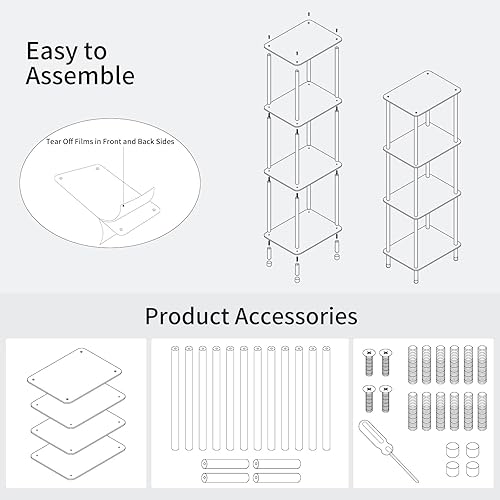 Easy to Assemble

Tear Off Films in Front and Back Sides

Product Accessories