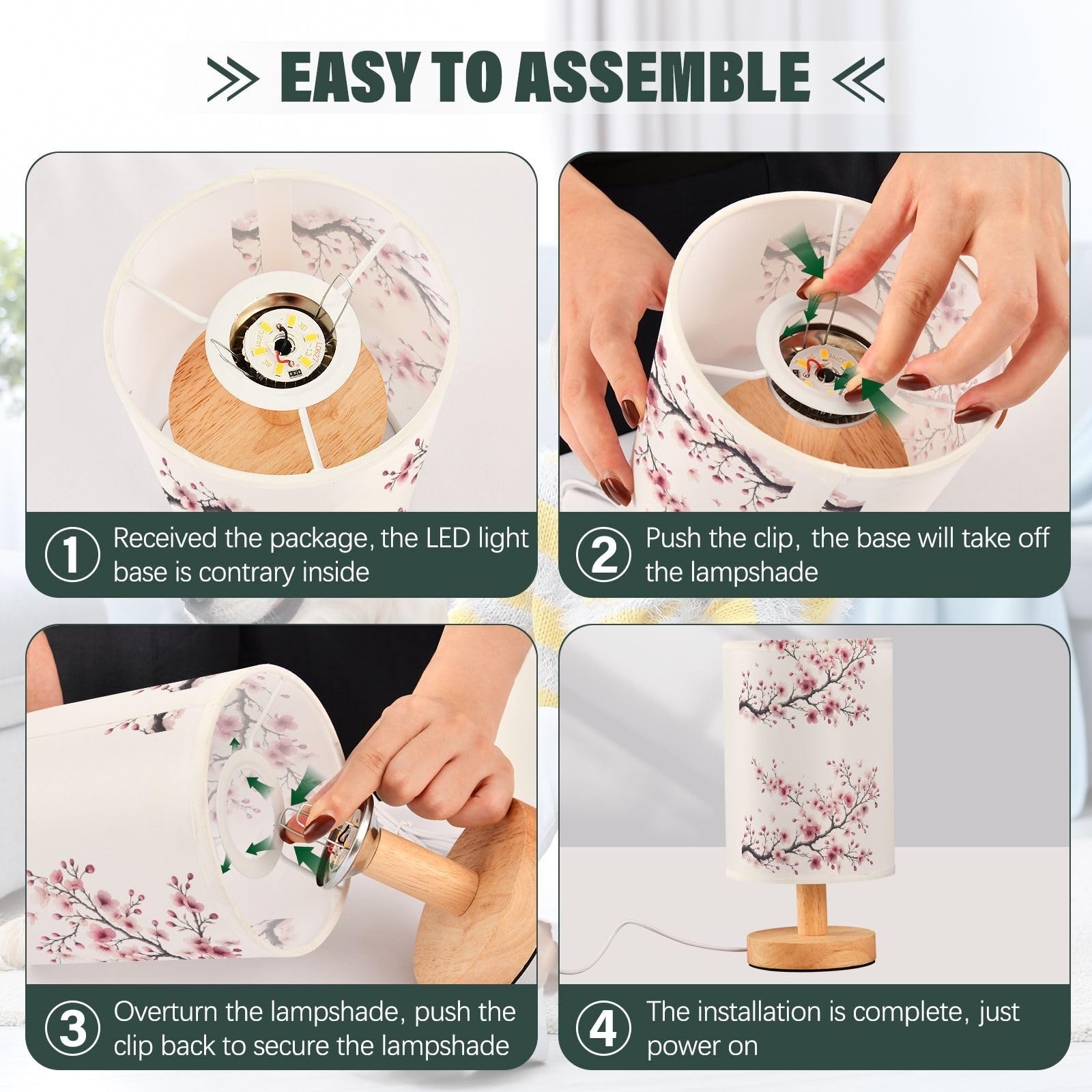 EASY TO ASSEMBLE

1 Received the package, the LED light base is contrary inside

2 Push the clip, the base will take off the lampshade

3 Overturn the lampshade, push the clip back to secure the lampshade

4 The installation is complete, just power on