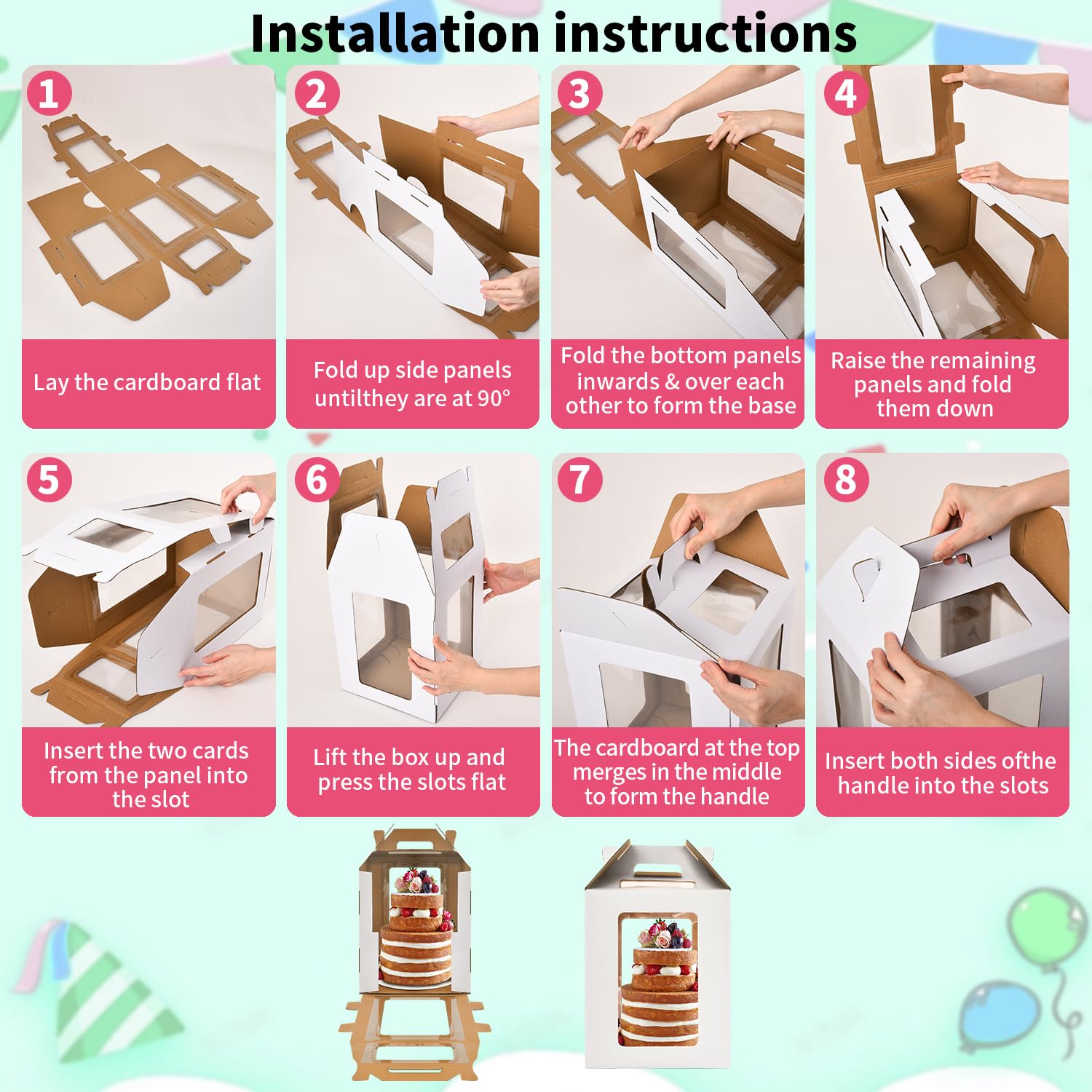 Installation instructions

1
Lay the cardboard flat

2
Fold up side panels untilthey are at 90°

3
Fold the bottom panels inwards & over each other to form the base

4
Raise the remaining panels and fold them down

5
Insert the two cards from the panel into the slot

6
Lift the box up and press the slots flat

7
The cardboard at the top merges in the middle to form the handle

8
Insert both sides ofthe handle into the slots