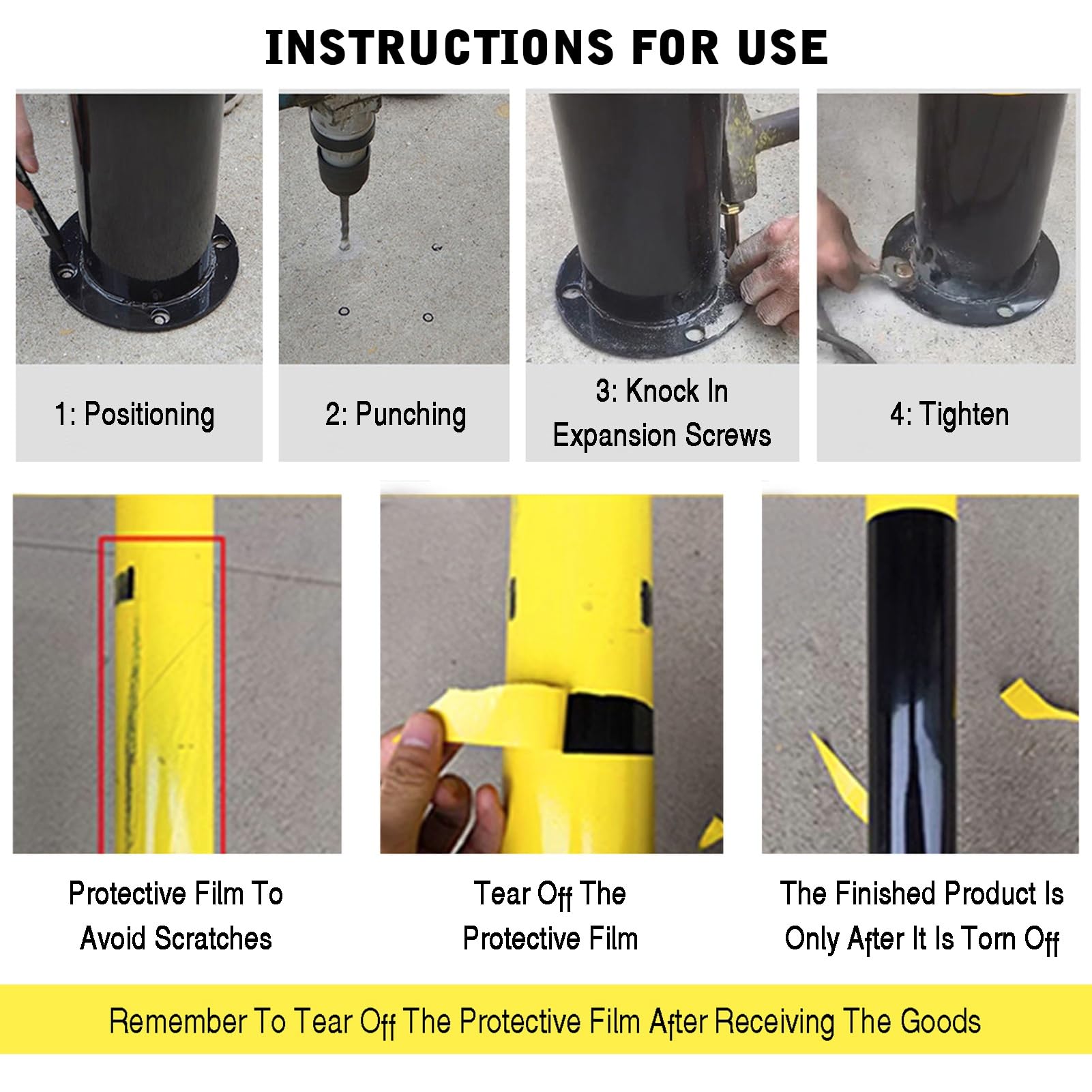 INSTRUCTIONS FOR USE

1: Positioning

2: Punching

3: Knock In Expansion Screws

4: Tighten

Protective Film To Avoid Scratches

Tear Off The Protective Film

The Finished Product Is Only After It Is Torn Off

Remember To Tear Off The Protective Film After Receiving The Goods