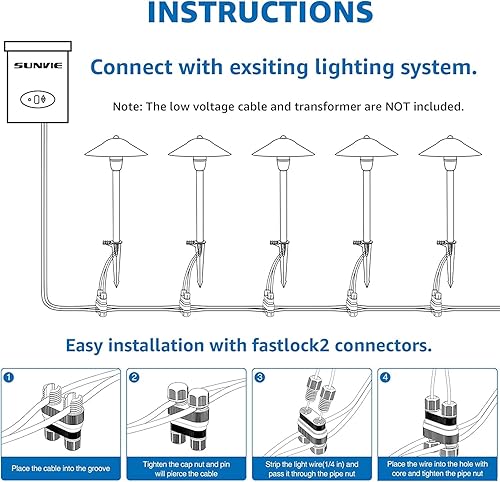 INSTRUCTIONS

SUNVIE

Connect with exsiting lighting system.

Note: The low voltage cable and transformer are NOT included.

Easy installation with fastlock2 connectors.

1
Place the cable into the groove

2
Tighten the cap nut and pin will pierce the cable

3
Strip the light wire(1/4 in) and pass it through the pipe nut

4
Place the wire into the hole with core and tighten the pipe nut