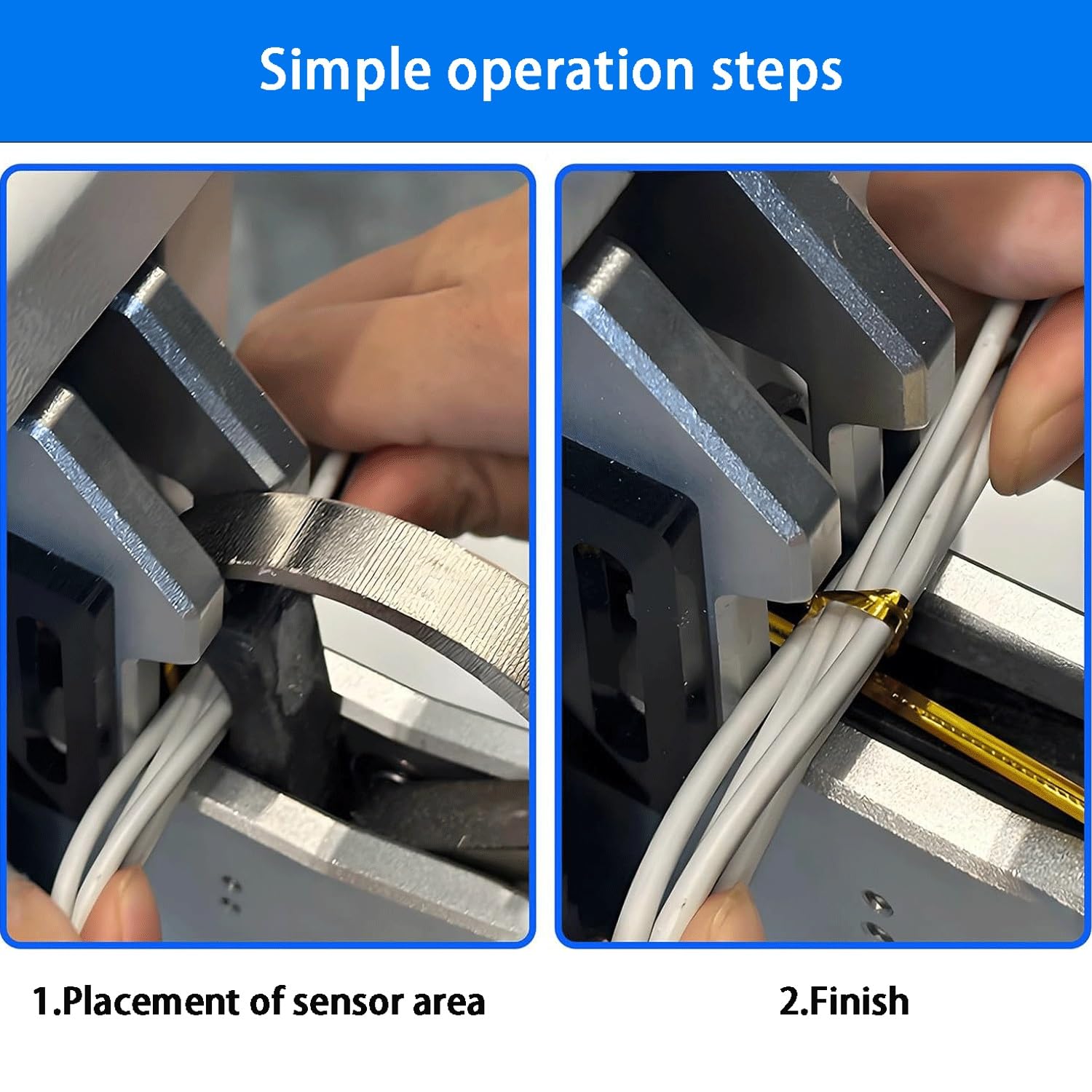 Simple operation steps

1.Placement of sensor area

2.Finish