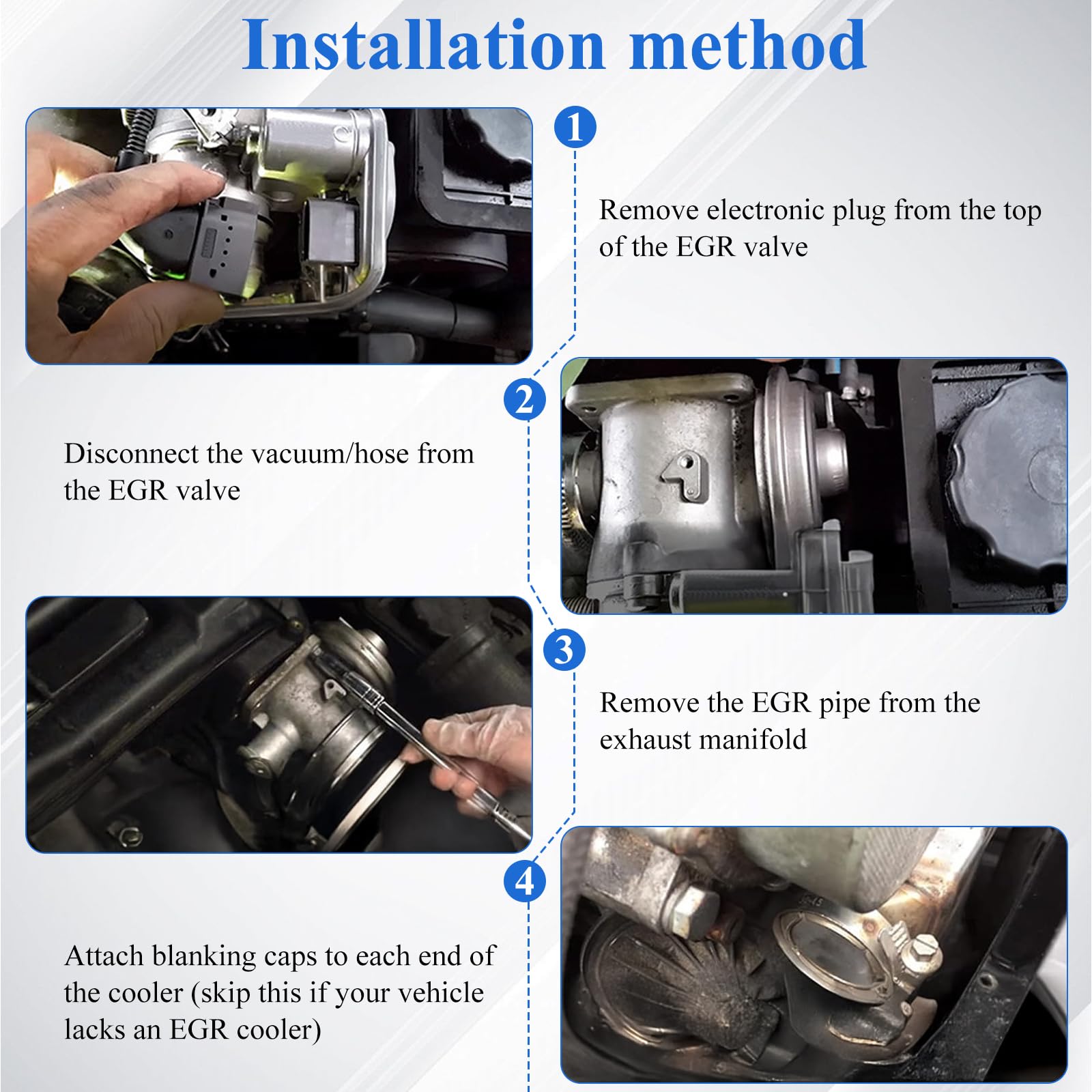 Installation method

1

Remove electronic plug from the top of the EGR valve

2

Disconnect the vacuum/hose from the EGR valve

3

Remove the EGR pipe from the exhaust manifold

4

Attach blanking caps to each end of the cooler (skip this if your vehicle lacks an EGR cooler)