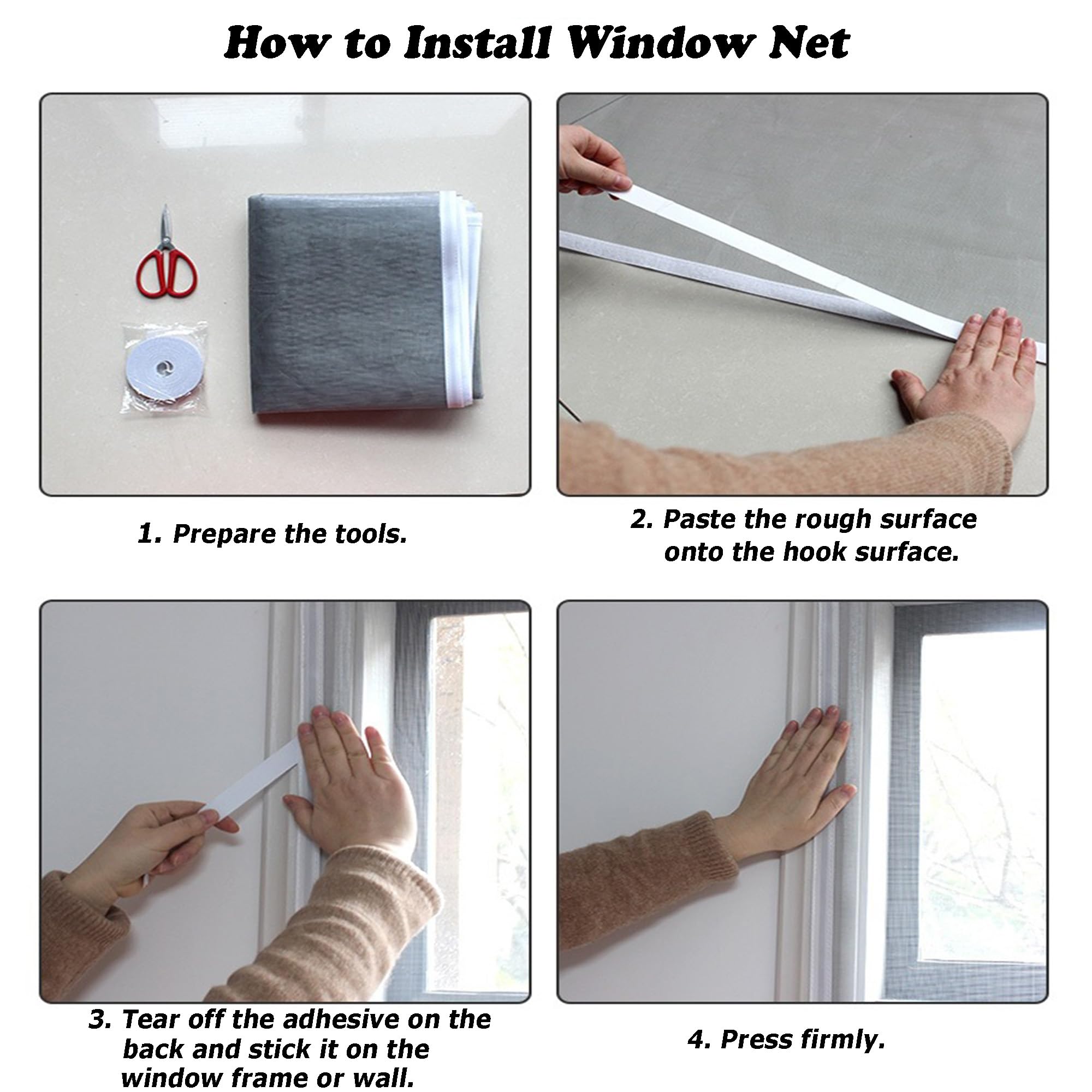 How to Install Window Net

1. Prepare the tools.

2. Paste the rough surface onto the hook surface.

3. Tear off the adhesive on the back and stick it on the window frame or wall.

4. Press firmly.