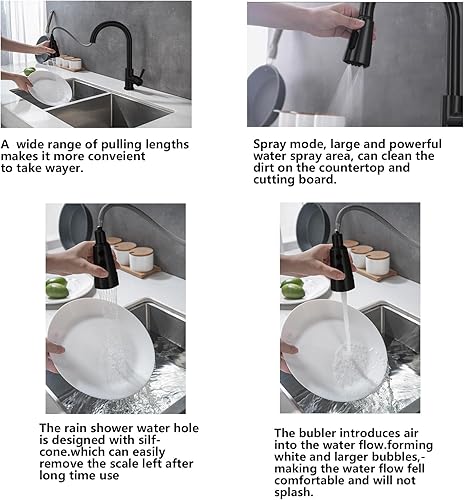 A wide range of pulling lengths makes it more conveient to take wayer.

Spray mode, large and powerful water spray area, can clean the dirt on the countertop and cutting board.

The rain shower water hole is designed with silf-cone.which can easily remove the scale left after long time use

The bubler introduces air into the water flow.forming white and larger bubbles,-making the water flow fell comfortable and will not splash.