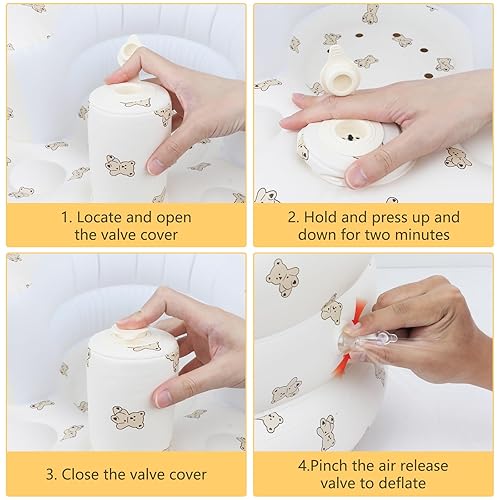 1. Locate and open the valve cover

2. Hold and press up and down for two minutes

3. Close the valve cover

4.Pinch the air release valve to deflate