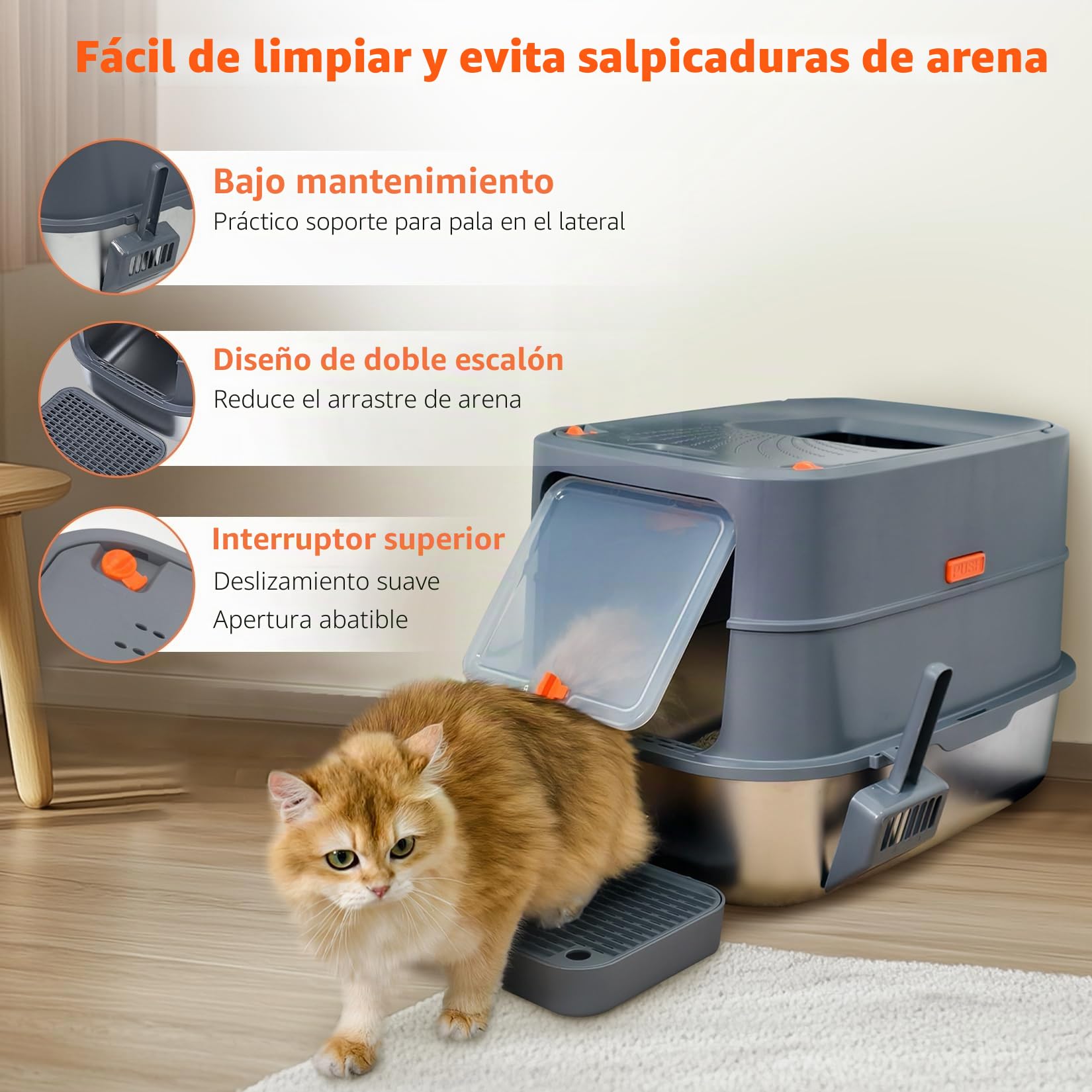 Fácil de limpiar y evita salpicaduras de arena

Bajo mantenimiento
Práctico soporte para pala en el lateral

Diseño de doble escalón
Reduce el arrastre de arena

Interruptor superior
Deslizamiento suave
Apertura abatible

PUSH