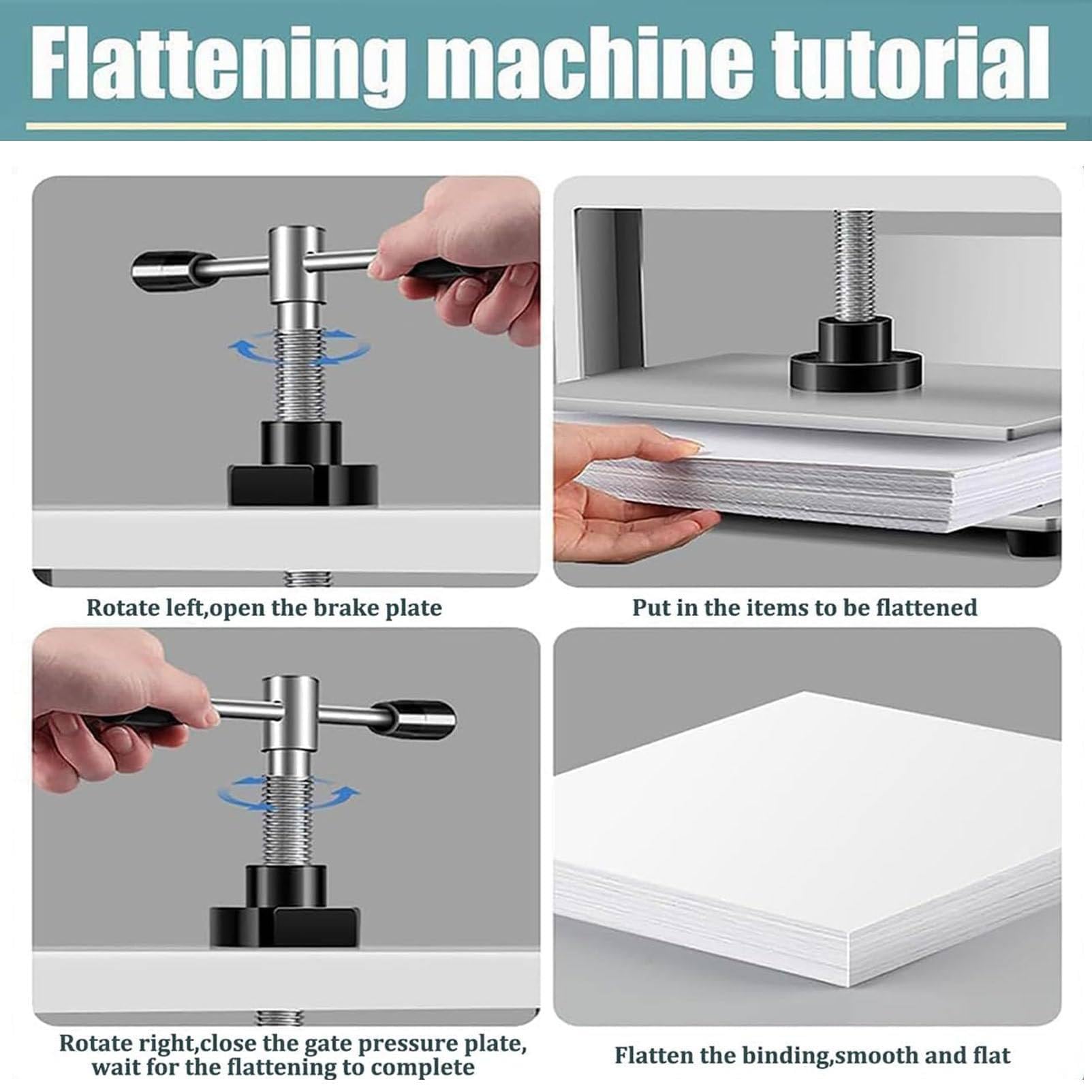 Flattening machine tutorial

Rotate left,open the brake plate

Put in the items to be flattened

Rotate right,close the gate pressure plate, wait for the flattening to complete

Flatten the binding,smooth and flat