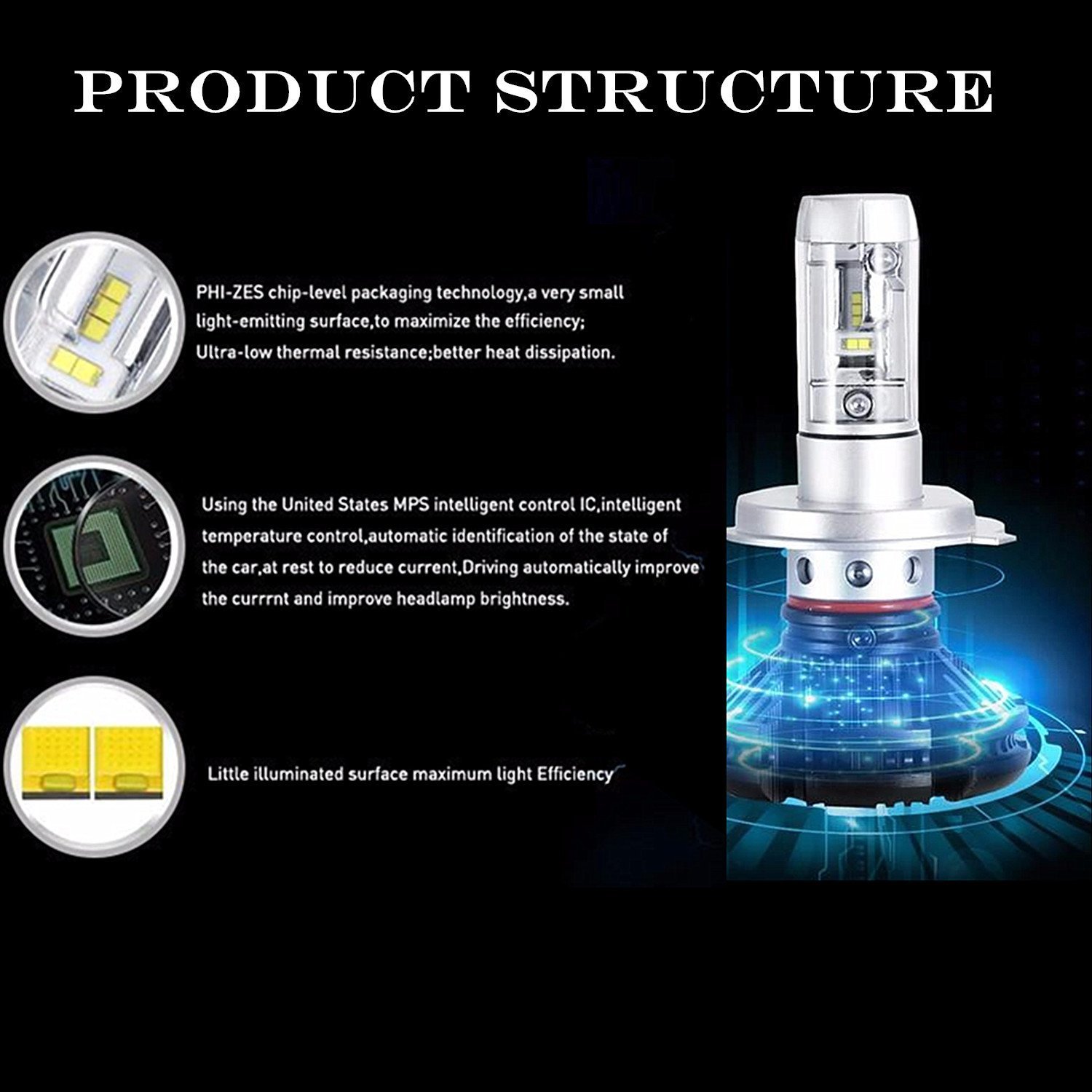 PRODUCT STRUCTURE

PHI-ZES chip-level packaging technology,a very small light-emitting surface,to maximize the efficiency; Ultra-low thermal resistance;better heat dissipation.

Using the United States MPS intelligent control IC,intelligent temperature control,automatic identification of the state of the car,at rest to reduce current,Driving automatically improve the currrnt and improve headlamp brightness.

Little illuminated surface maximum light Efficiency